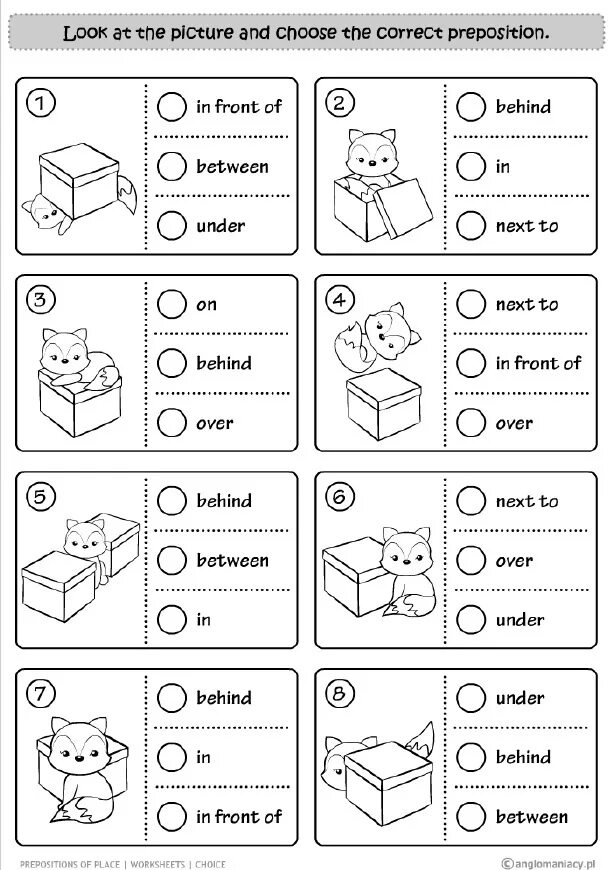 Look at the picture and choose the correct preposition.

1
in front of
between
under

2
behind
in
next to

3
on
behind
over

4
next to
in front of
over

5
behind
between
in

6
next to
over
under

7
behind
in
in front of

8
under
behind
between

PREPOSITIONS OF PLACE | WORKSHEETS | CHOICE

©anglomaniacy.pl