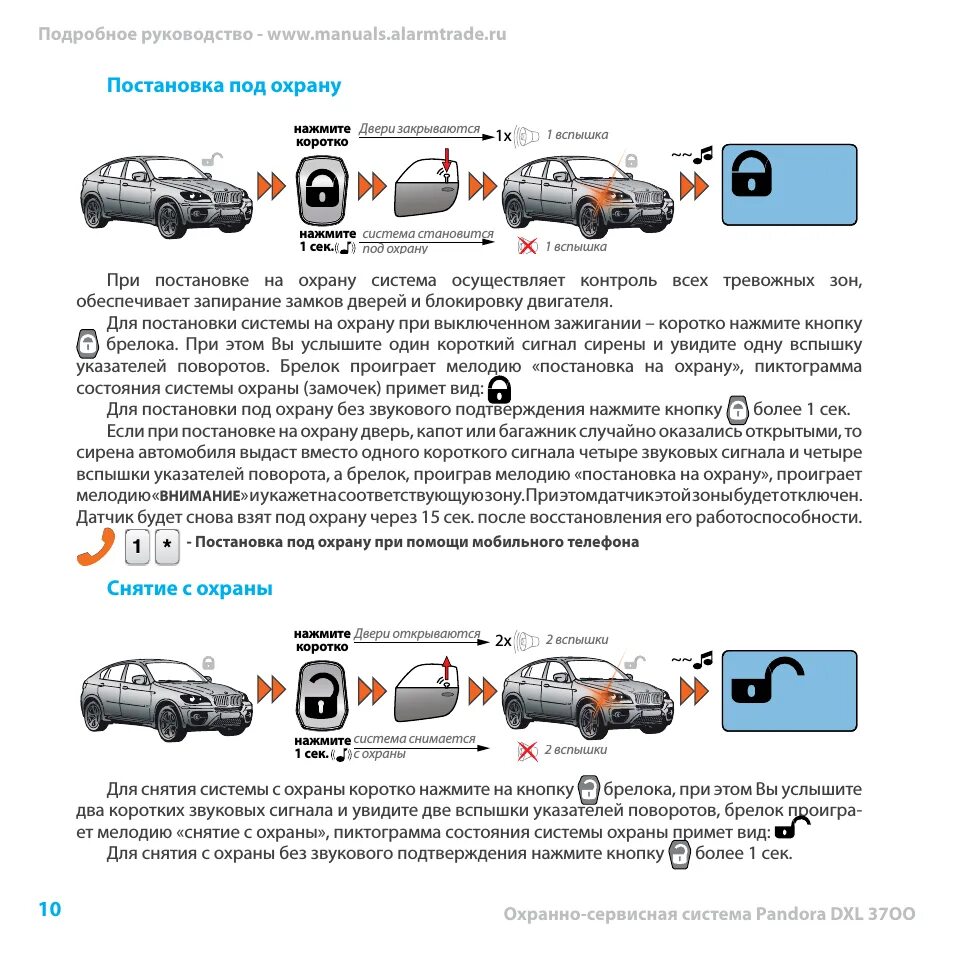 Подробное руководство - www.manuals.alarmtrade.ru

Постановка под охрану

нажмите коротко Двери закрываются 1x 1 вспышка

нажмите 1 сек. система становится под охрану 1 вспышка

При постановке на охрану система осуществляет контроль всех тревожных зон, обеспечивает запирание замков дверей и блокировку двигателя.

Для постановки системы на охрану при выключенном зажигании – коротко нажмите кнопку брелока. При этом Вы услышите один короткий сигнал сирены и увидите одну вспышку указателей поворотов. Брелок проиграет мелодию «постановка на охрану», пиктограмма состояния системы охраны (замочек) примет вид:

Для постановки под охрану без звукового подтверждения нажмите кнопку более 1 сек.

Если при постановке на охрану дверь, капот или багажник случайно оказались открытыми, то сирена автомобиля выдаст вместо одного короткого сигнала четыре звуковых сигнала и четыре вспышки указателей поворота, а брелок, проиграв мелодию «постановка на охрану», проиграет мелодию «ВНИМАНИЕ» и укажет на соответствующую зону. При этом датчик этой зоны будет отключен. Датчик будет снова взят под охрану через 15 сек. после восстановления его работоспособности.

1 * - Постановка под охрану при помощи мобильного телефона

Снятие с охраны

нажмите коротко Двери открываются 2x 2 вспышки

нажмите 1 сек. система снимается с охраны 2 вспышки

Для снятия системы с охраны коротко нажмите на кнопку брелока, при этом Вы услышите два коротких звуковых сигнала и увидите две вспышки указателей поворотов, брелок проиграет мелодию «снятие с охраны», пиктограмма состояния системы охраны примет вид:

Для снятия с охраны без звукового подтверждения нажмите кнопку более 1 сек.

10

Охранно-сервисная система Pandora DXL 3700