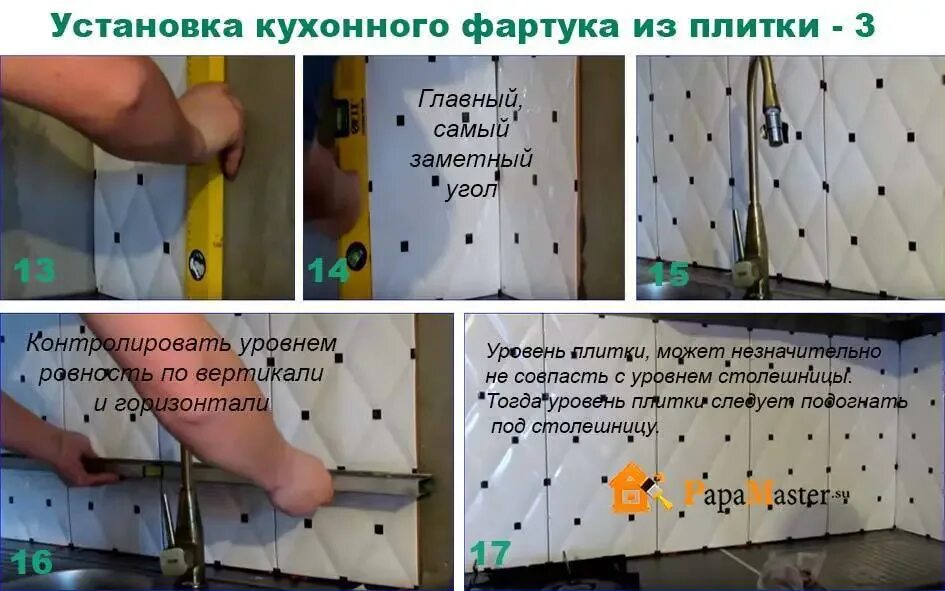 Установка кухонного фартука из плитки - 3

13

Главный, самый заметный угол

14

15

Контролировать уровнем ровность по вертикали и горизонтали

16

Уровень плитки, может незначительно не совпасть с уровнем столешницы. Тогда уровень плитки следует подогнать под столешницу.

PapaMaster.su

17