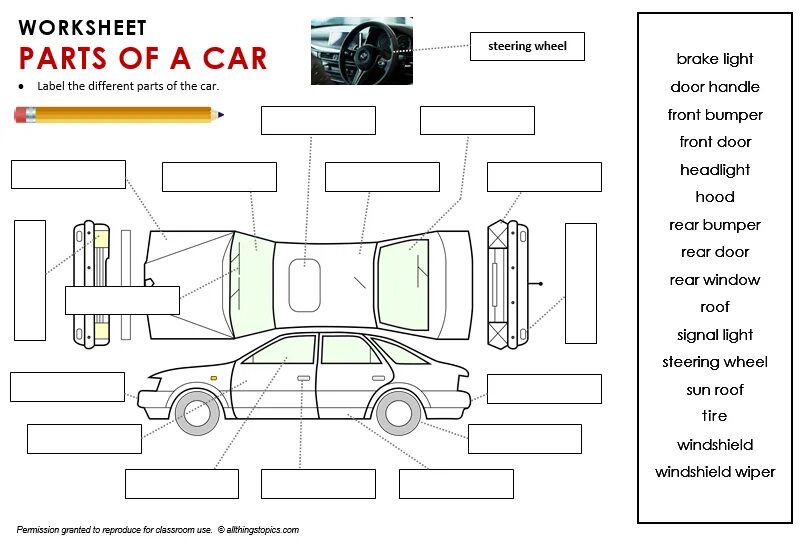 WORKSHEET
PARTS OF A CAR

• Label the different parts of the car.

steering wheel

brake light
door handle
front bumper
front door
headlight
hood
rear bumper
rear door
rear window
roof
signal light
steering wheel
sun roof
tire
windshield
windshield wiper

Permission granted to reproduce for classroom use. © allthingstopics.com