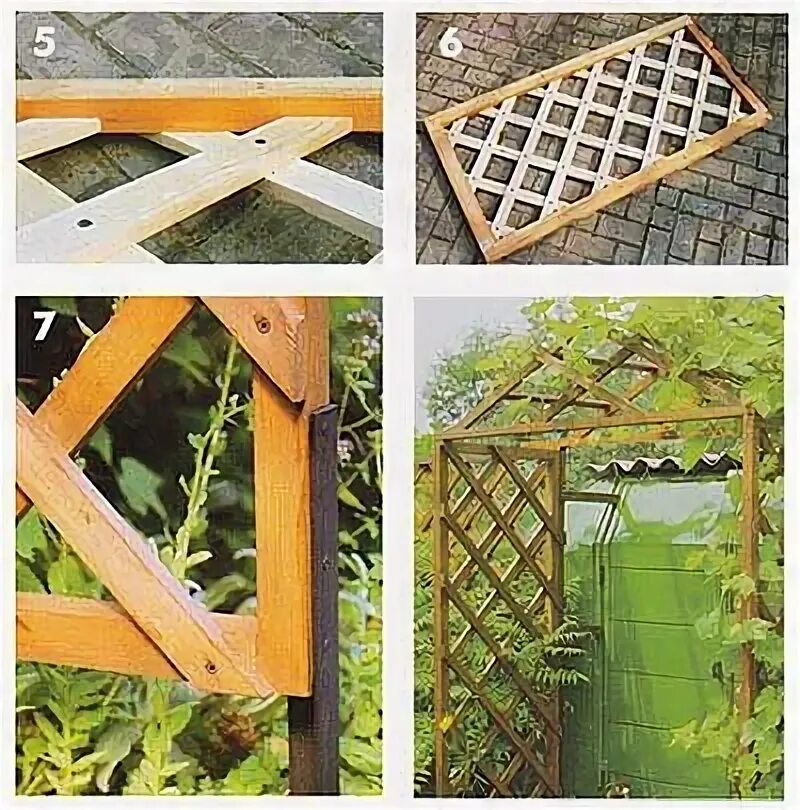 5

6

7