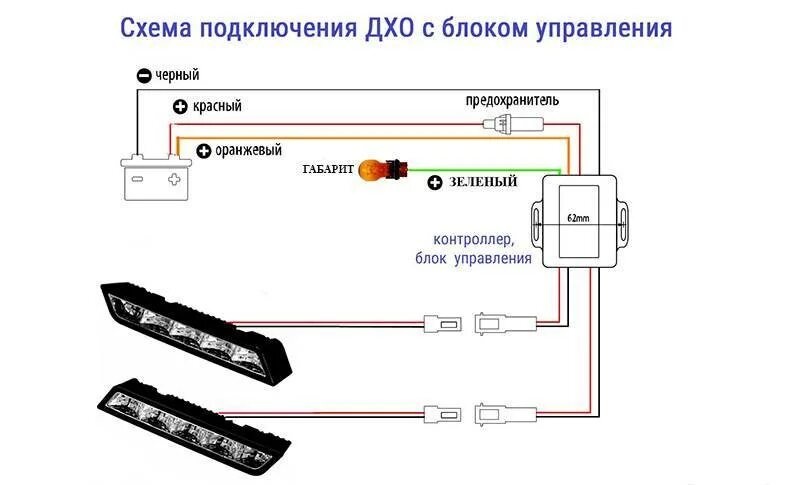 Схема подключения ДХО с блоком управления

черный

красный

предохранитель

оранжевый

ГАБАРИТ

ЗЕЛЕНЫЙ

62mm

контроллер,
блок управления