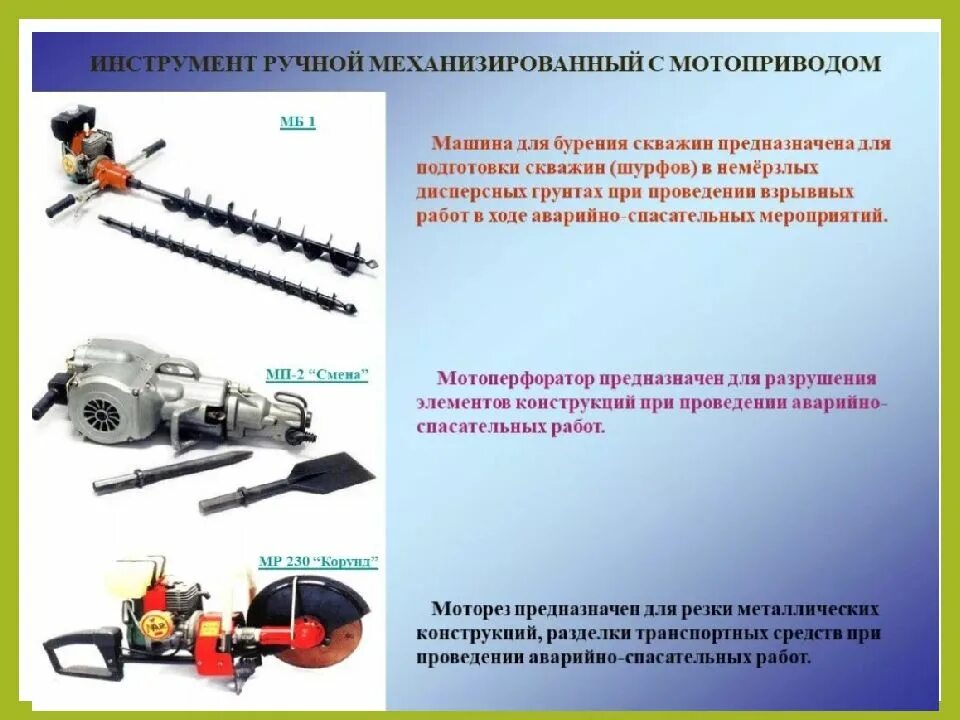 ИНСТРУМЕНТ РУЧНОЙ МЕХАНИЗИРОВАННЫЙ С МОТОПРИВОДОМ

МБ 1

Машина для бурения скважин предназначена для подготовки скважин (шурфов) в немёрзлых дисперсных грунтах при проведении взрывных работ в ходе аварийно-спасательных мероприятий.

МП-2 "Смена"

Мотоперфоратор предназначен для разрушения элементов конструкций при проведении аварийно-спасательных работ.

МР 230 "Корунд"

Моторез предназначен для резки металлических конструкций, разделки транспортных средств при проведении аварийно-спасательных работ.