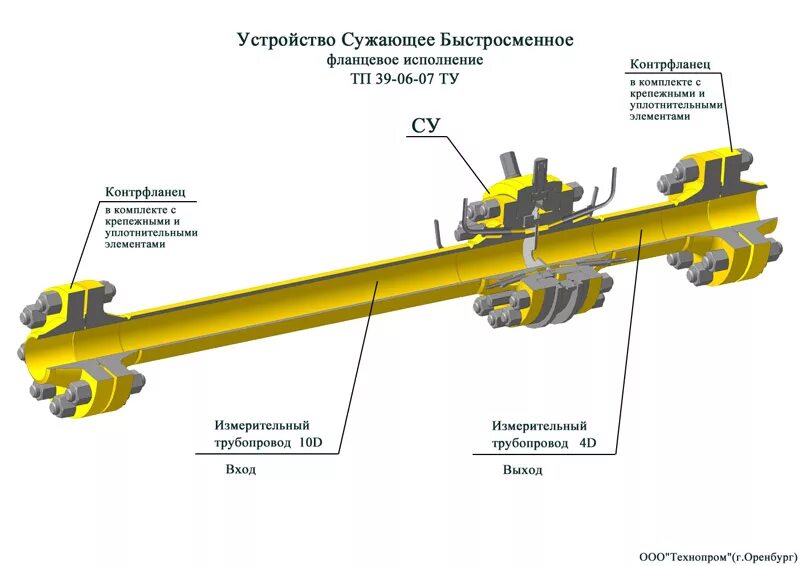 Устройство Сужающее Быстросменное
фланцевое исполнение
ТП 39-06-07 ТУ

Контрфланец
в комплекте с крепежными и уплотнительными элементами

СУ

Контрфланец
в комплекте с крепежными и уплотнительными элементами

Измерительный трубопровод 10D

Вход

Измерительный трубопровод 4D

Выход

ООО"Технопром"(г.Оренбург)