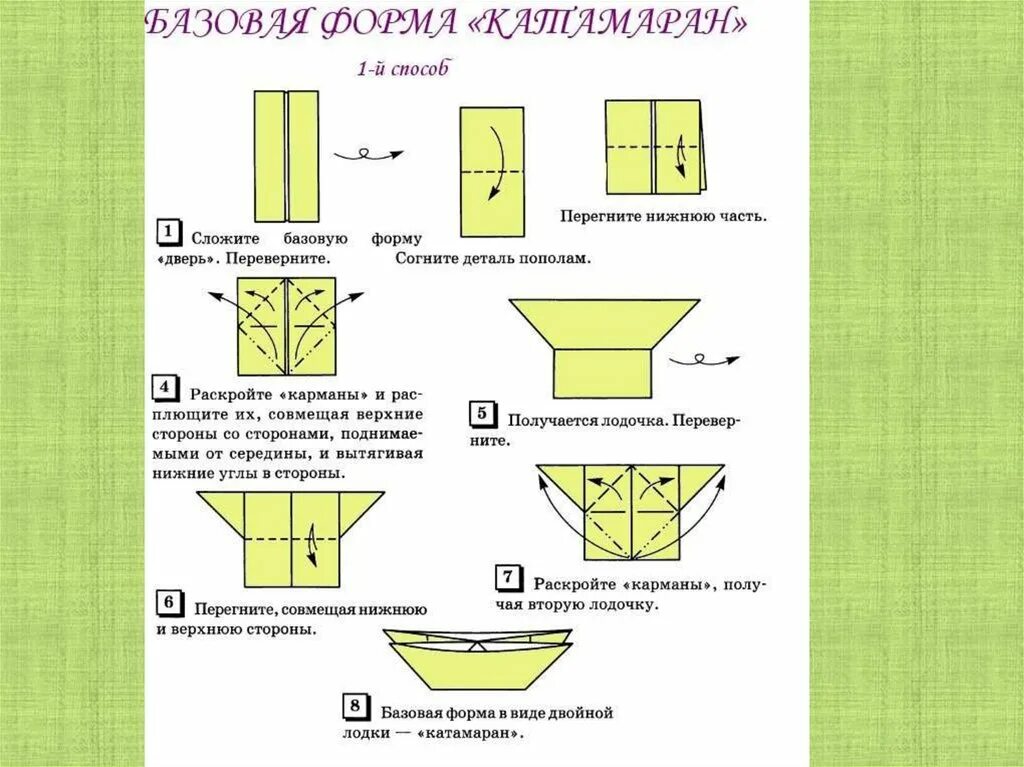 БАЗОВАЯ ФОРМА «КАТАМАРАН»

1-й способ

1 Сложите базовую форму «дверь». Переверните.

Согните деталь пополам.

Перегните нижнюю часть.

4 Раскройте «карманы» и расплющите их, совмещая верхние стороны со сторонами, поднимаемыми от середины, и вытягивая нижние углы в стороны.

5 Получается лодочка. Переверните.

6 Перегните, совмещая нижнюю и верхнюю стороны.

7 Раскройте «карманы», получая вторую лодочку.

8 Базовая форма в виде двойной лодки — «катамаран».