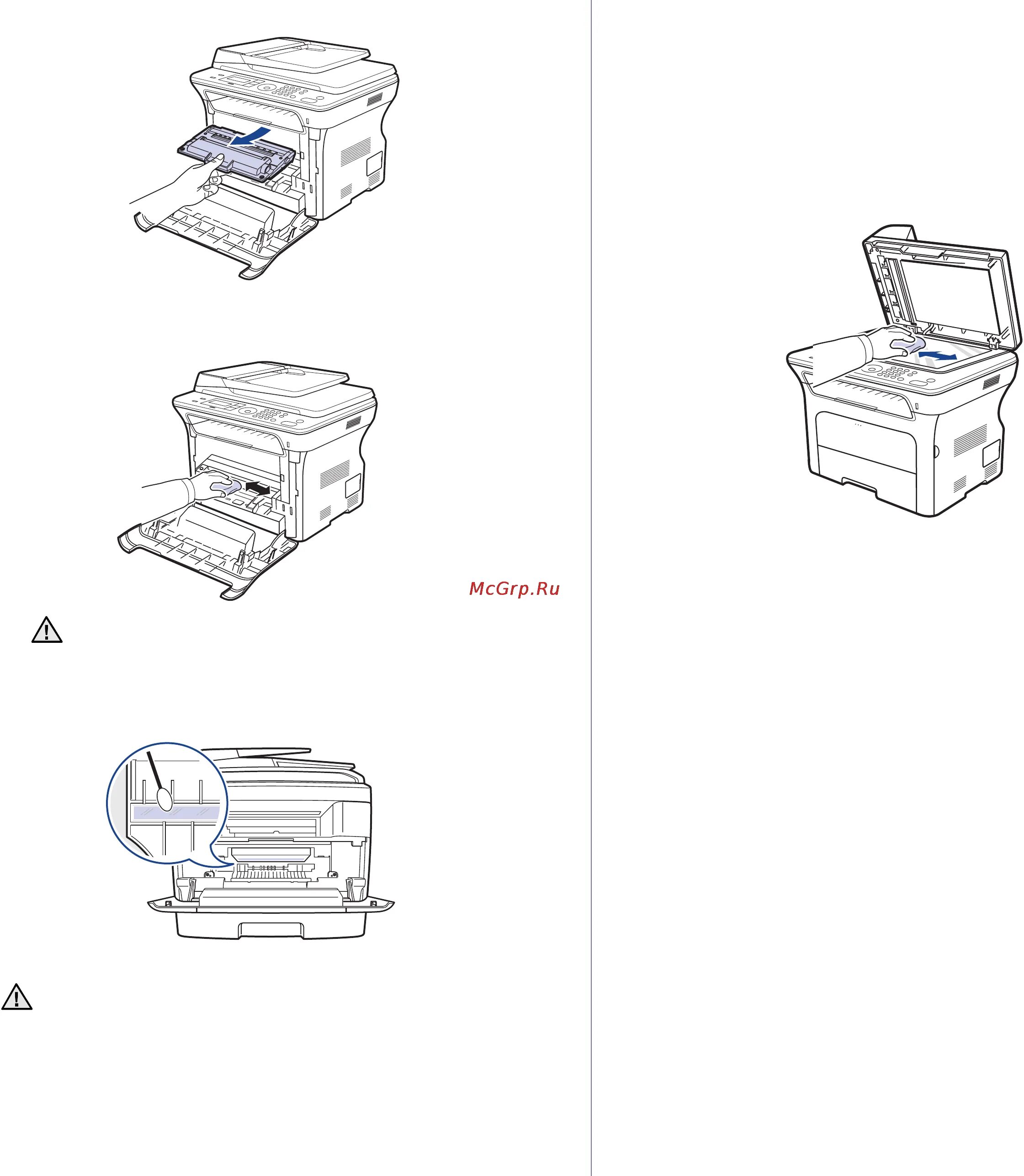 McGrp.Ru