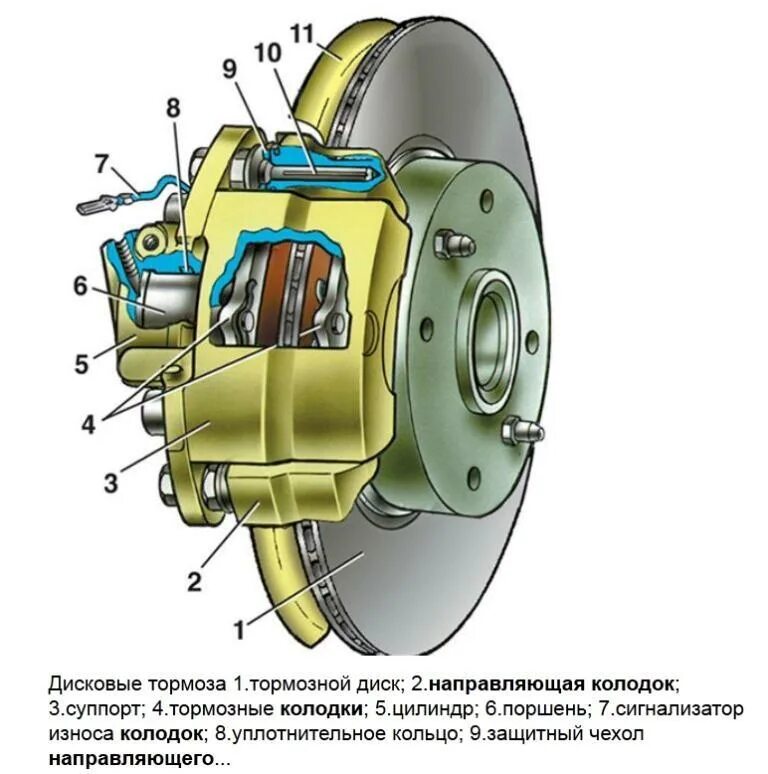 11
10
9
8
7
6
5
4
3
2
1

Дисковые тормоза 1.тормозной диск; 2.направляющая колодок; 3.суппорт; 4.тормозные колодки; 5.цилиндр; 6.поршень; 7.сигнализатор износа колодок; 8.уплотнительное кольцо; 9.защитный чехол направляющего...