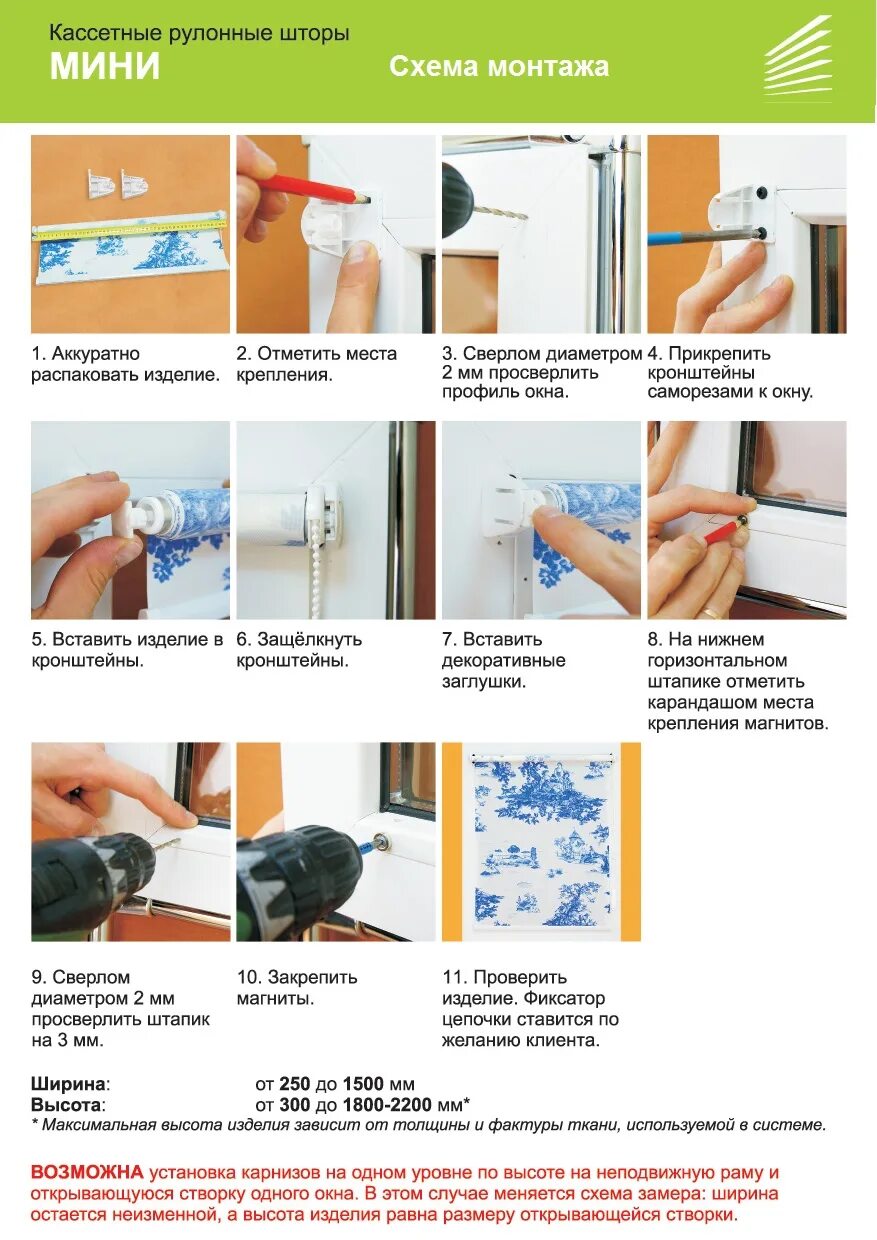 Кассетные рулонные шторы
МИНИ

Схема монтажа

1. Аккуратно распаковать изделие.

2. Отметить места крепления.

3. Сверлом диаметром 2 мм просверлить профиль окна.

4. Прикрепить кронштейны саморезами к окну.

5. Вставить изделие в кронштейны.

6. Защёлкнуть кронштейны.

7. Вставить декоративные заглушки.

8. На нижнем горизонтальном штапике отметить карандашом места крепления магнитов.

9. Сверлом диаметром 2 мм просверлить штапик на 3 мм.

10. Закрепить магниты.

11. Проверить изделие. Фиксатор цепочки ставится по желанию клиента.

Ширина: от 250 до 1500 мм
Высота: от 300 до 1800-2200 мм*
* Максимальная высота изделия зависит от толщины и фактуры ткани, используемой в системе.

ВОЗМОЖНА установка карнизов на одном уровне по высоте на неподвижную раму и открывающуюся створку одного окна. В этом случае меняется схема замера: ширина остается неизменной, а высота изделия равна размеру открывающейся створки.