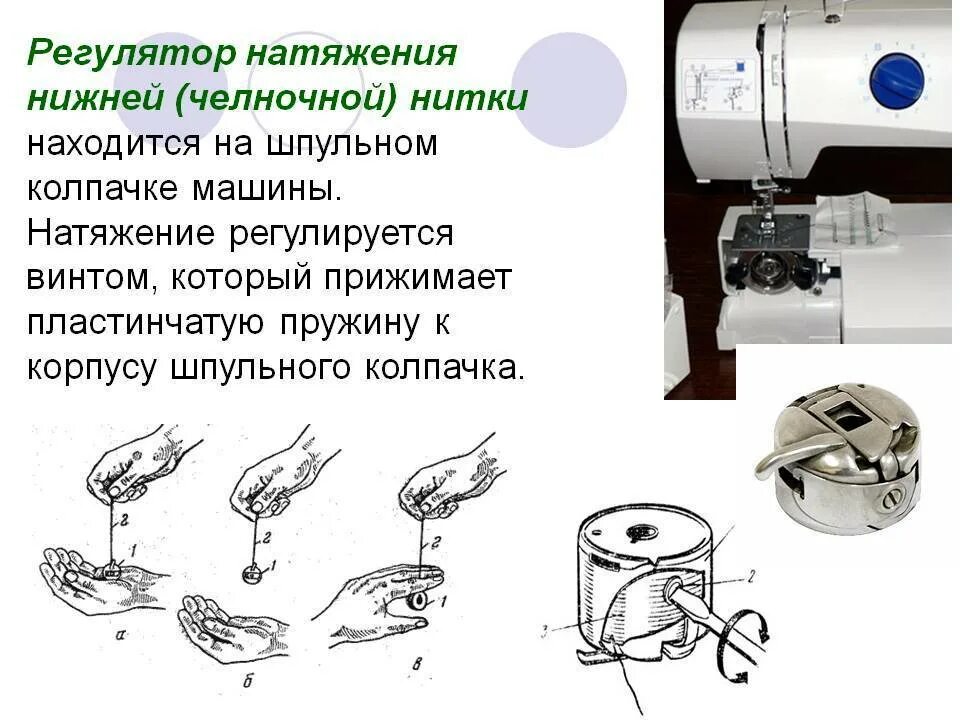 Регулятор натяжения нижней (челночной) нитки находится на шпульном колпачке машины. Натяжение регулируется винтом, который прижимает пластинчатую пружину к корпусу шпульного колпачка.

2
1
а

2
1
б

2
1
в

2
3