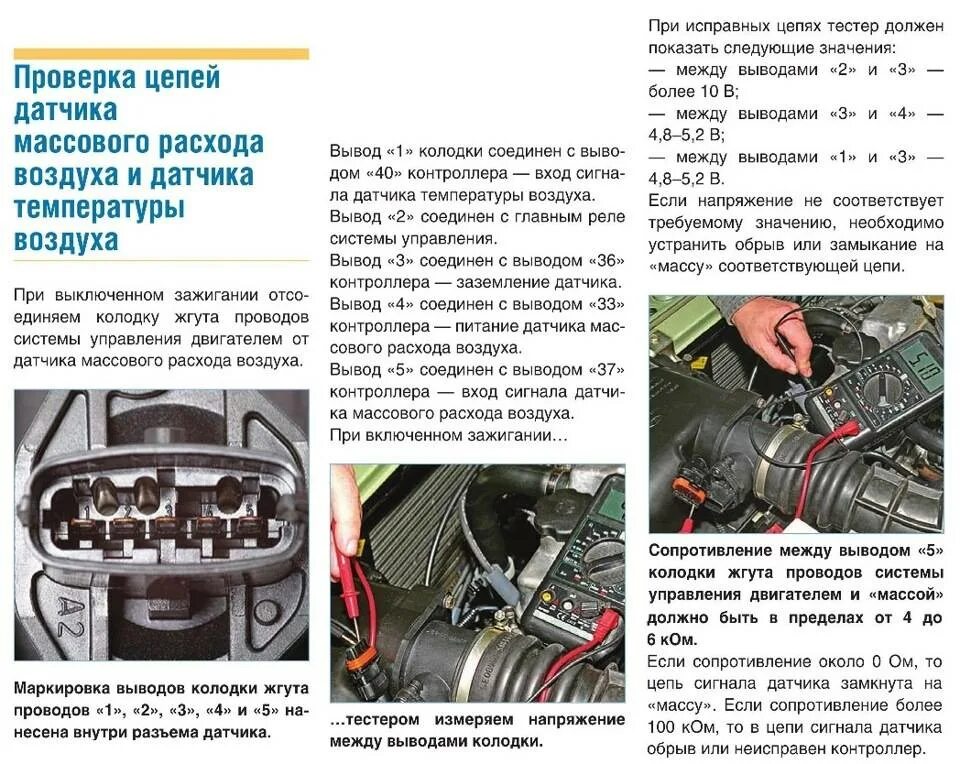 Проверка цепей датчика массового расхода воздуха и датчика температуры воздуха

При выключенном зажигании отсоединяем колодку жгута проводов системы управления двигателем от датчика массового расхода воздуха.

1 2 3 4 5

A2

Маркировка выводов колодки жгута проводов «1», «2», «3», «4» и «5» нанесена внутри разъема датчика.

Вывод «1» колодки соединен с выводом «40» контроллера — вход сигнала датчика температуры воздуха.
Вывод «2» соединен с главным реле системы управления.
Вывод «3» соединен с выводом «36» контроллера — заземление датчика.
Вывод «4» соединен с выводом «33» контроллера — питание датчика массового расхода воздуха.
Вывод «5» соединен с выводом «37» контроллера — вход сигнала датчика массового расхода воздуха.
При включенном зажигании…

…тестером измеряем напряжение между выводами колодки.

При исправных цепях тестер должен показать следующие значения:
— между выводами «2» и «3» — более 10 В;
— между выводами «3» и «4» — 4,8–5,2 В;
— между выводами «1» и «3» — 4,8–5,2 В.
Если напряжение не соответствует требуемому значению, необходимо устранить обрыв или замыкание на «массу» соответствующей цепи.

5.10

Сопротивление между выводом «5» колодки жгута проводов системы управления двигателем и «массой» должно быть в пределах от 4 до 6 кОм.
Если сопротивление около 0 Ом, то цепь сигнала датчика замкнута на «массу». Если сопротивление более 100 кОм, то в цепи сигнала датчика обрыв или неисправен контроллер.