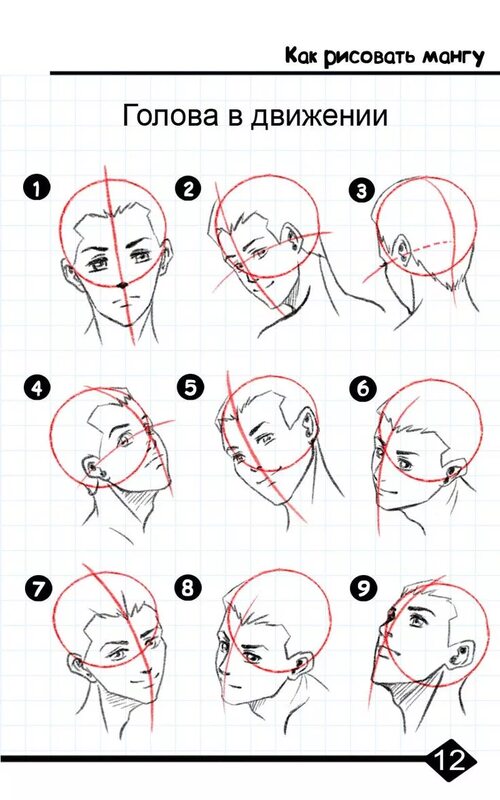 Как рисовать мангу

Голова в движении

1
2
3
4
5
6
7
8
9

12