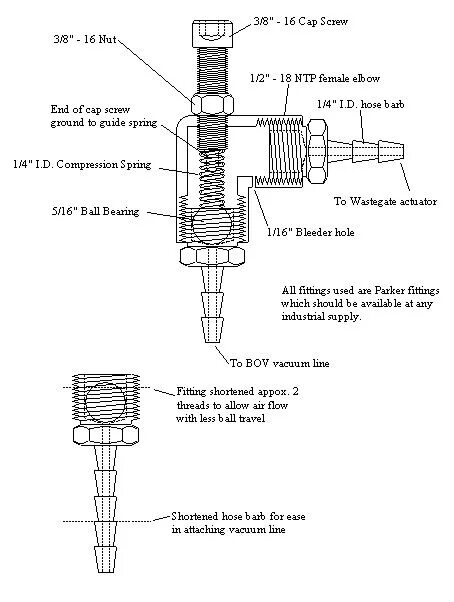 3/8" - 16 Cap Screw

3/8" - 16 Nut

1/2" - 18 NTP female elbow

End of cap screw ground to guide spring

1/4" I.D. hose barb

1/4" I.D. Compression Spring

To Wastegate actuator

5/16" Ball Bearing

1/16" Bleeder hole

All fittings used are Parker fittings which should be available at any industrial supply.

To BOV vacuum line

Fitting shortened appox. 2 threads to allow air flow with less ball travel

Shortened hose barb for ease in attaching vacuum line