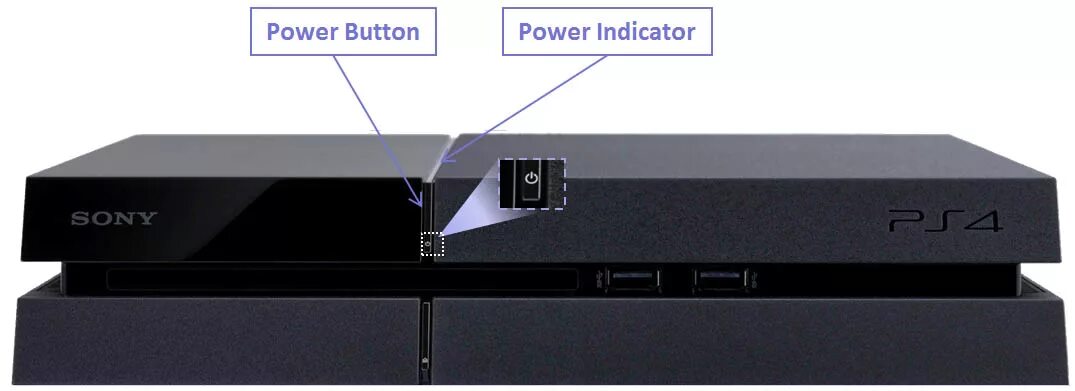 Power Button
Power Indicator
SONY
PS4