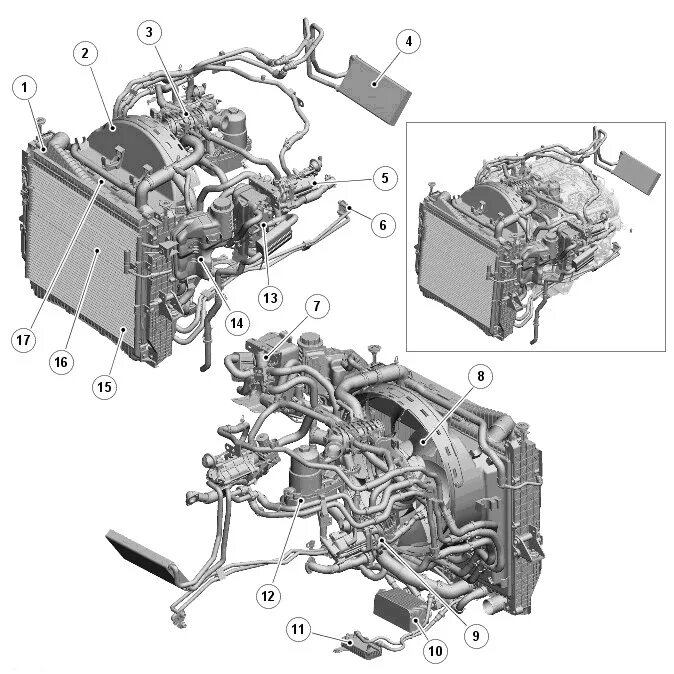 1
2
3
4
5
6
13
14
17
16
15
7
8
12
9
11
10