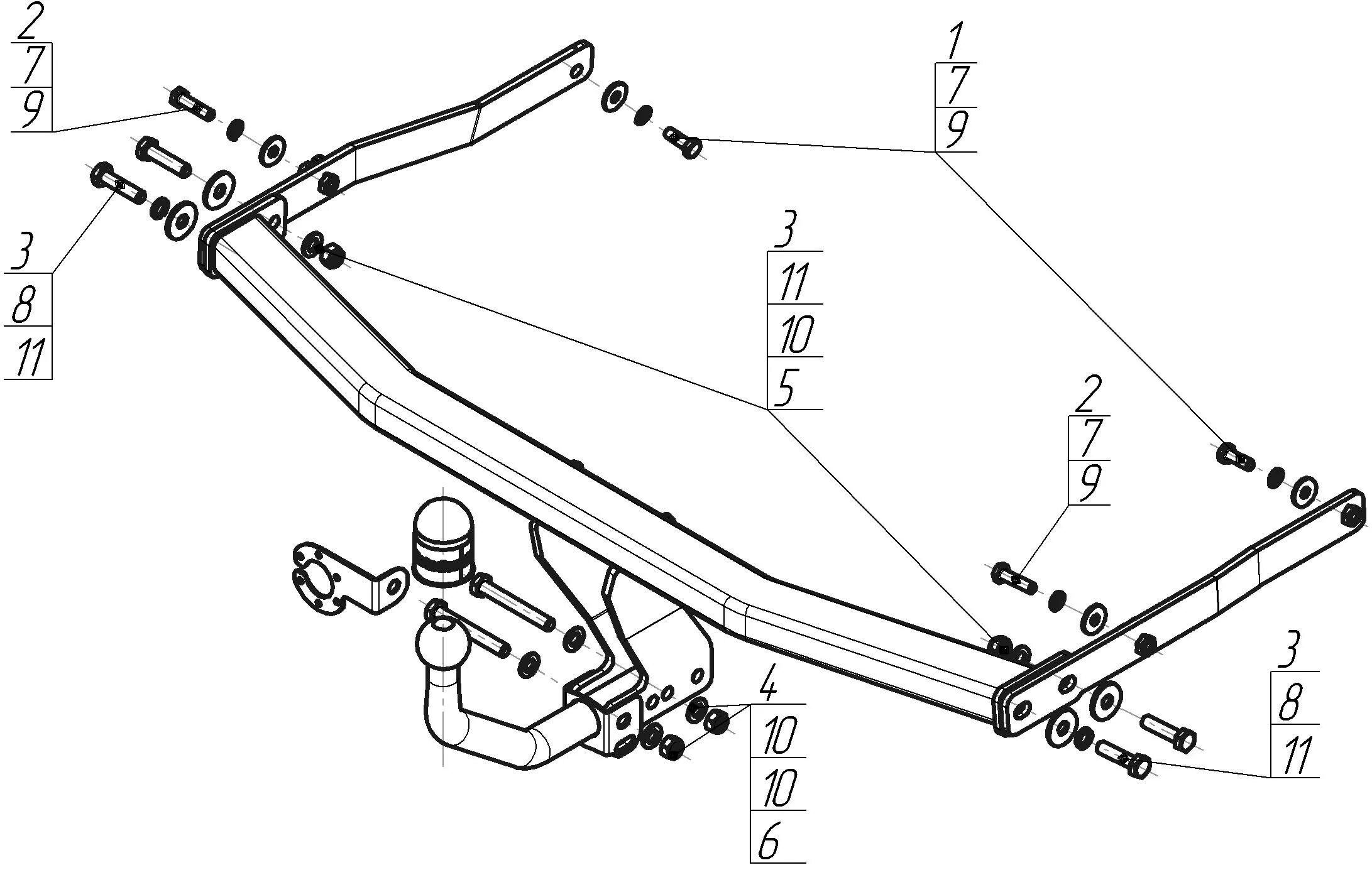 2
7
9

1
7
9

3
8
11

3
11
10
5

2
7
9

4
10
10
6

3
8
11