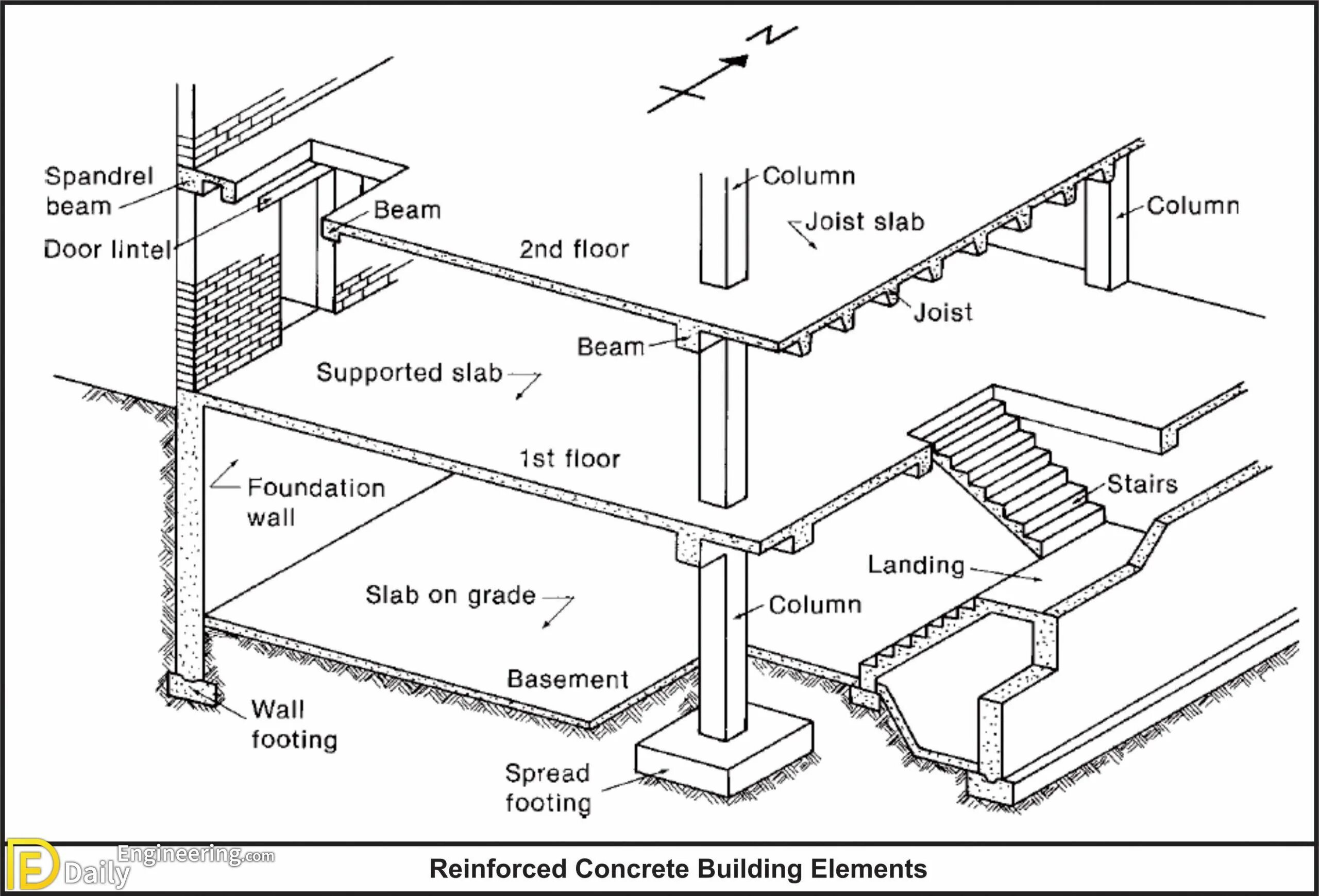 N

Spandrel beam

Door lintel

Beam

Column

Joist slab

Column

2nd floor

Joist

Beam

Supported slab

1st floor

Foundation wall

Stairs

Landing

Slab on grade

Column

Basement

Wall footing

Spread footing

Daily Engineering.com

Reinforced Concrete Building Elements