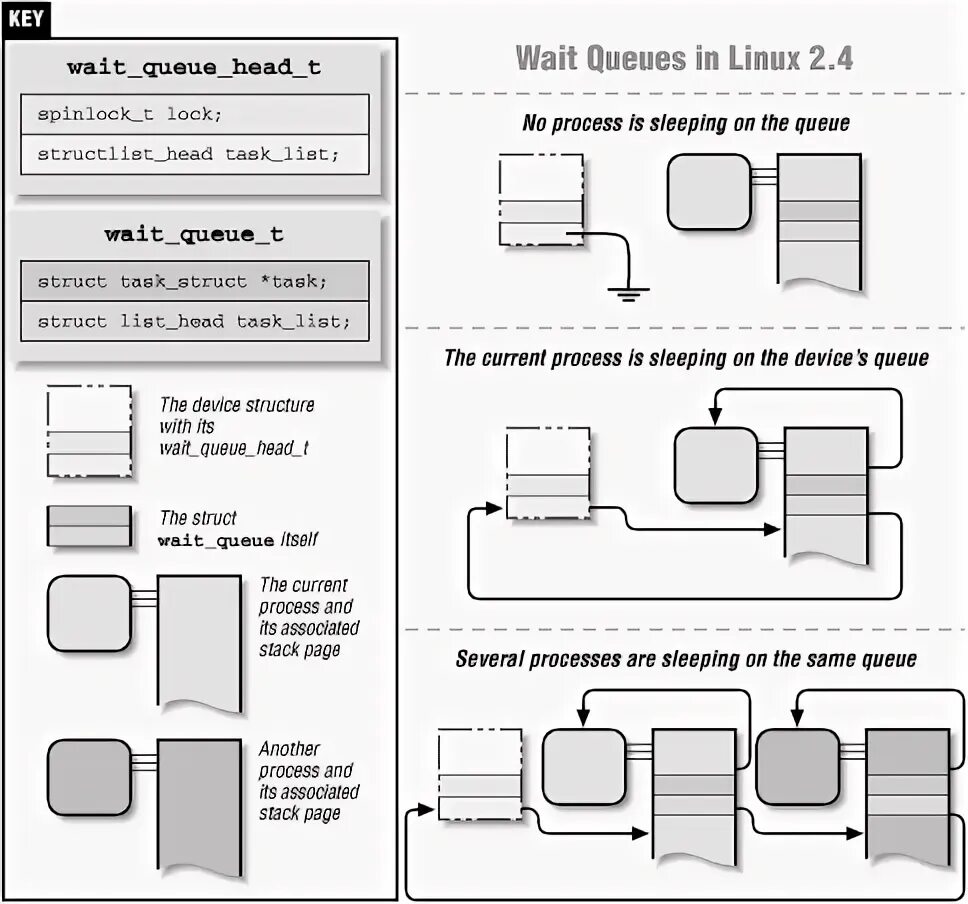 KEY

wait_queue_head_t

spinlock_t lock;

structlist_head task_list;

wait_queue_t

struct task_struct *task;

struct list_head task_list;

The device structure with its wait_queue_head_t

The struct wait_queue itself

The current process and its associated stack page

Another process and its associated stack page

Wait Queues in Linux 2.4

No process is sleeping on the queue

The current process is sleeping on the device's queue

Several processes are sleeping on the same queue