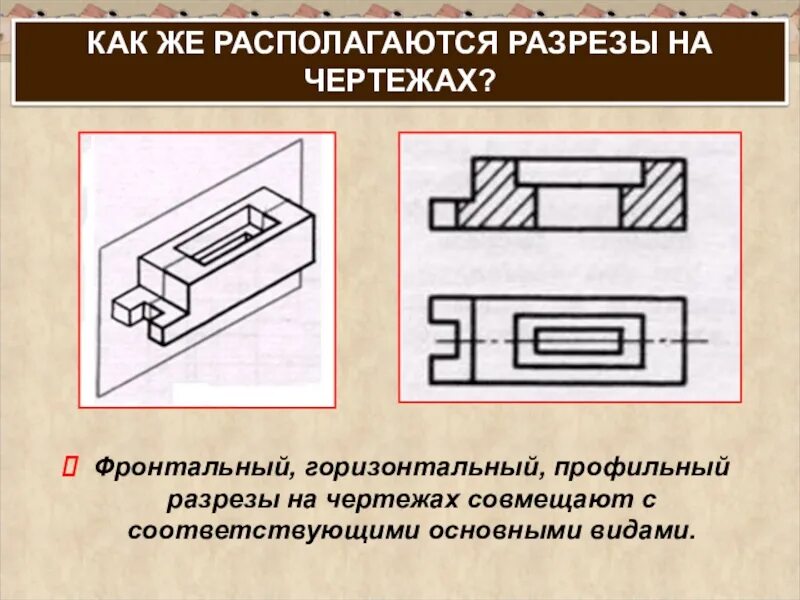 КАК ЖЕ РАСПОЛАГАЮТСЯ РАЗРЕЗЫ НА ЧЕРТЕЖАХ?

Фронтальный, горизонтальный, профильный разрезы на чертежах совмещают с соответствующими основными видами.