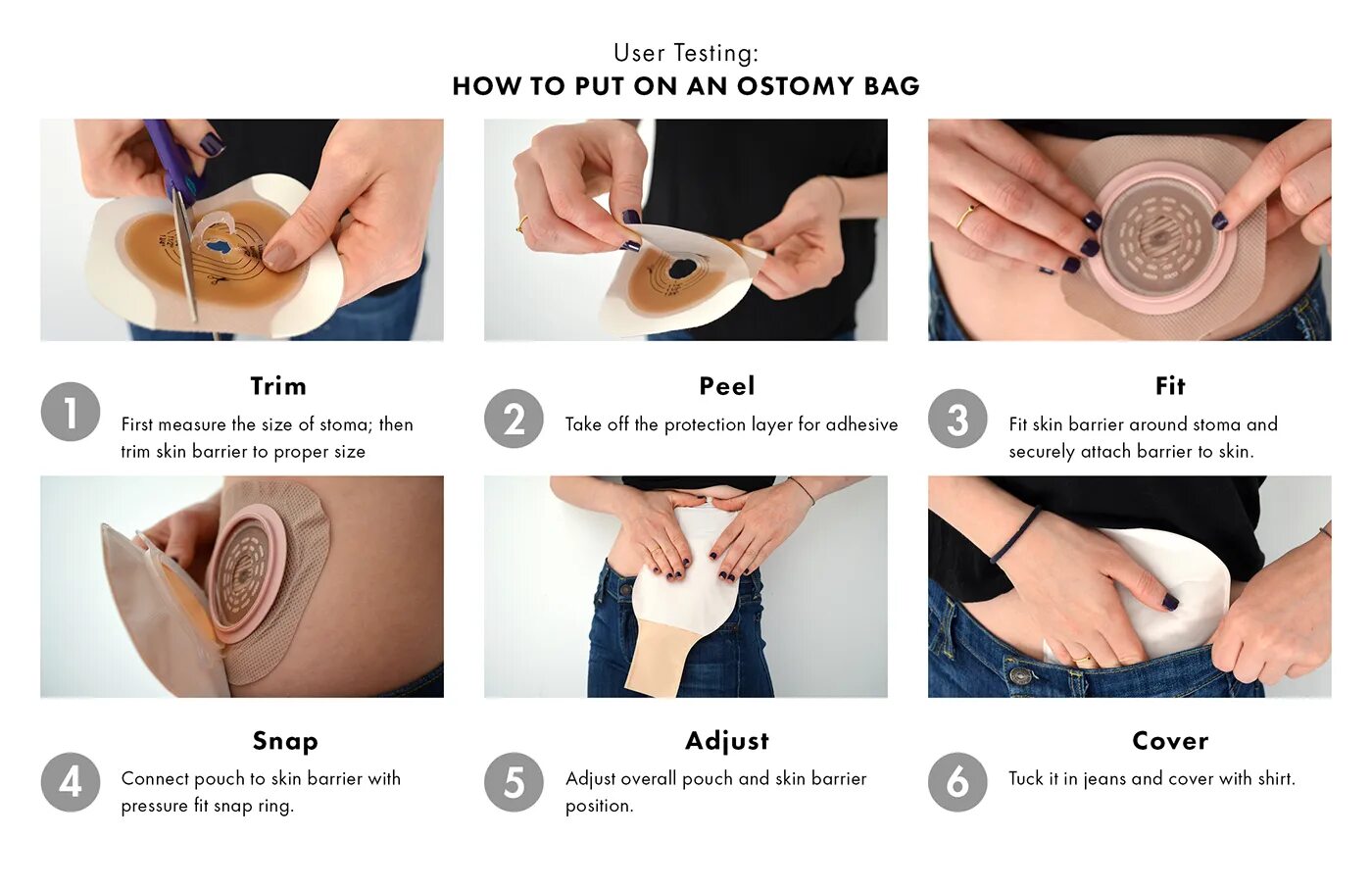 User Testing:
HOW TO PUT ON AN OSTOMY BAG

1
Trim
First measure the size of stoma; then trim skin barrier to proper size

2
Peel
Take off the protection layer for adhesive

3
Fit
Fit skin barrier around stoma and securely attach barrier to skin.

4
Snap
Connect pouch to skin barrier with pressure fit snap ring.

5
Adjust
Adjust overall pouch and skin barrier position.

6
Cover
Tuck it in jeans and cover with shirt.