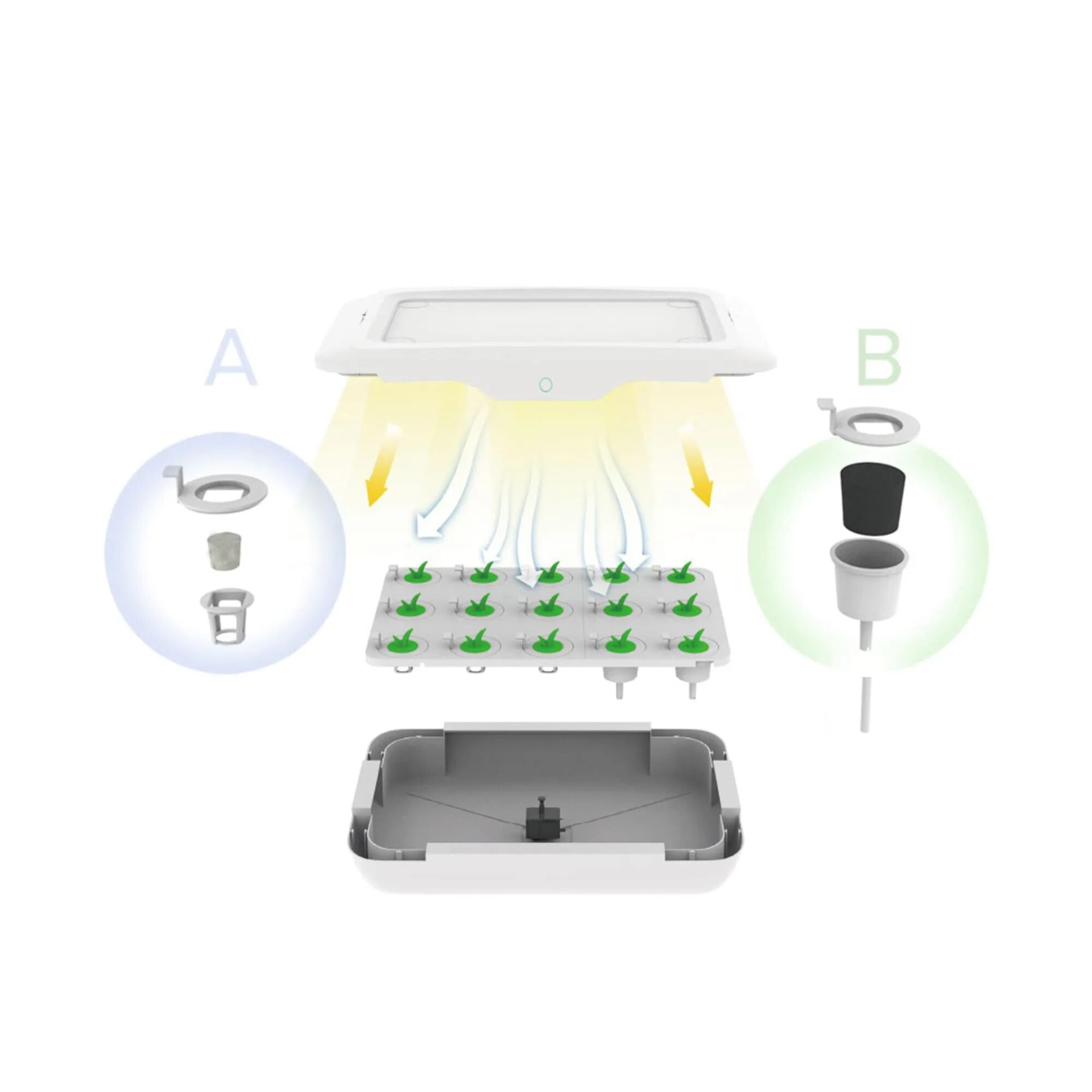 A

B