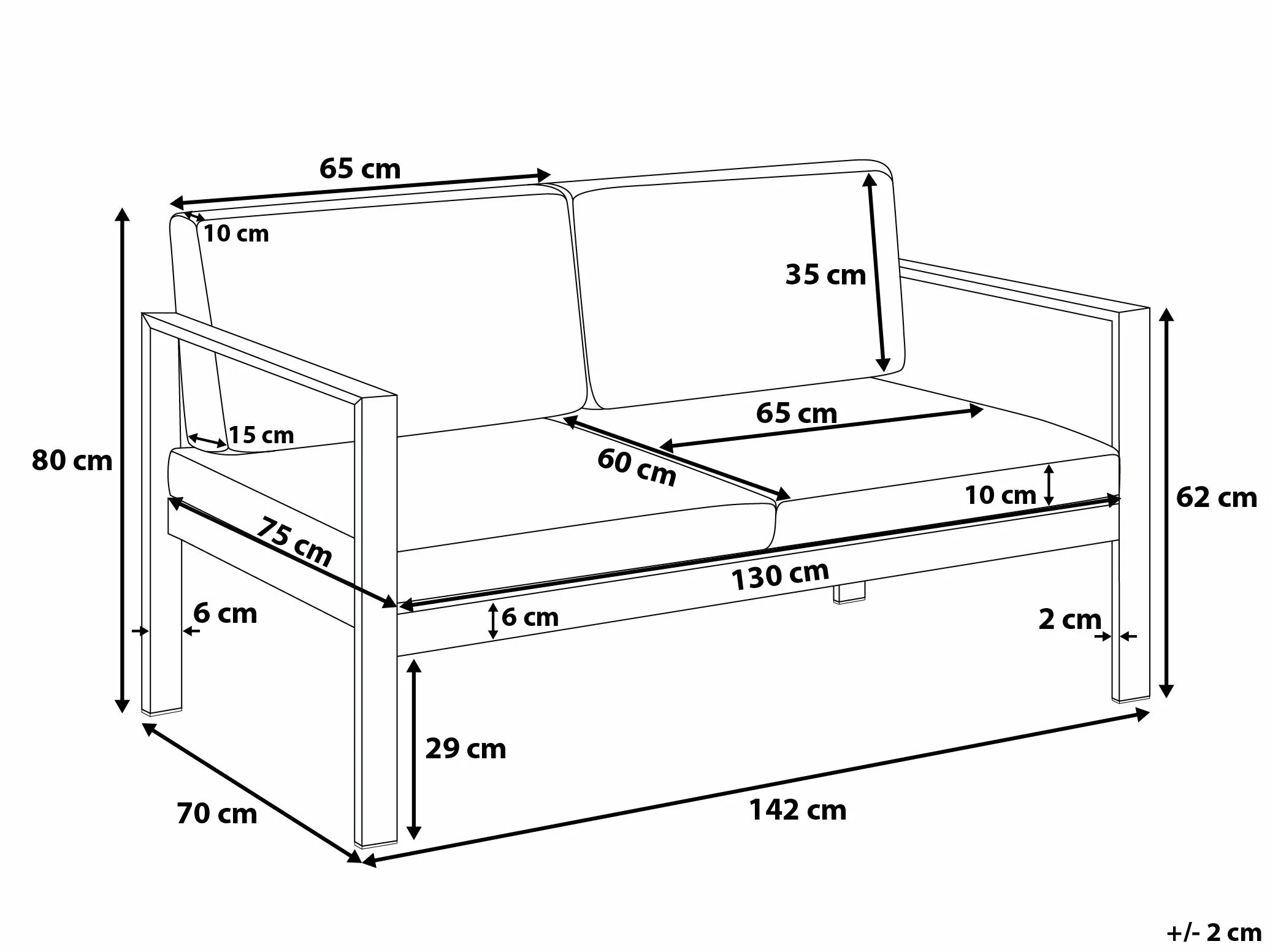 65 cm
10 cm
35 cm
80 cm
15 cm
65 cm
60 cm
10 cm
62 cm
75 cm
130 cm
6 cm
6 cm
2 cm
29 cm
70 cm
142 cm
+/- 2 cm