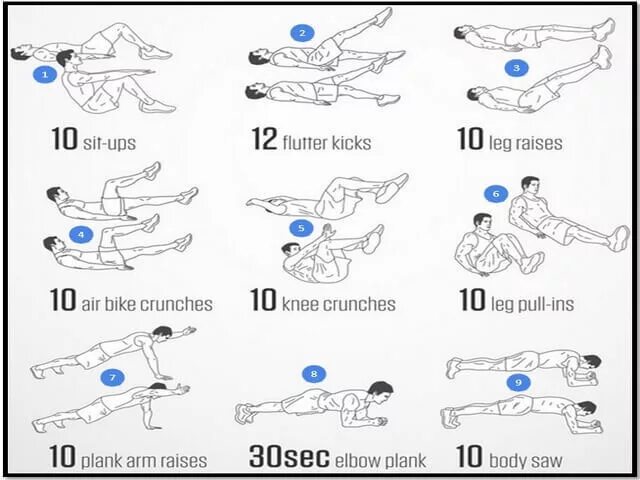 1

10 sit-ups

2

12 flutter kicks

3

10 leg raises

4

10 air bike crunches

5

10 knee crunches

6

10 leg pull-ins

7

10 plank arm raises

8

30sec elbow plank

9

10 body saw