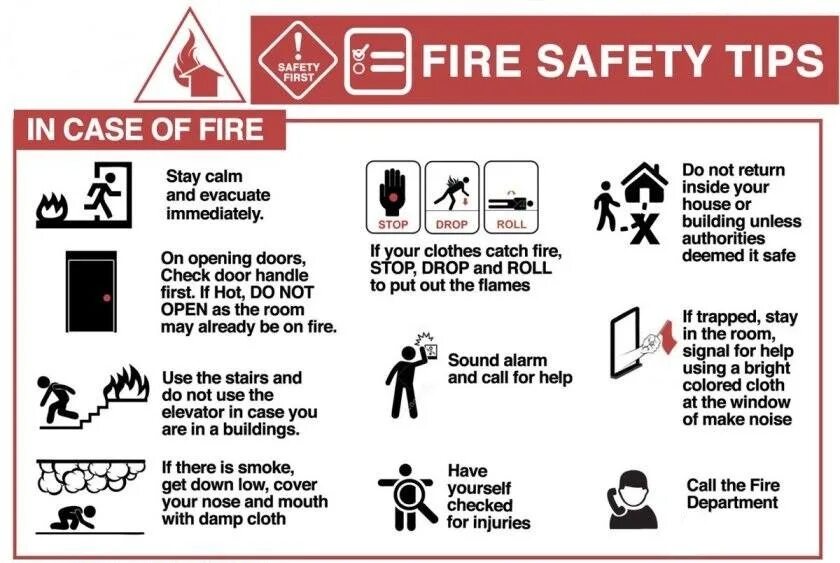 SAFETY FIRST

FIRE SAFETY TIPS

IN CASE OF FIRE

Stay calm and evacuate immediately.

On opening doors, Check door handle first. If Hot, DO NOT OPEN as the room may already be on fire.

Use the stairs and do not use the elevator in case you are in a buildings.

If there is smoke, get down low, cover your nose and mouth with damp cloth

STOP DROP ROLL

If your clothes catch fire, STOP, DROP and ROLL to put out the flames

Sound alarm and call for help

Have yourself checked for injuries

Do not return inside your house or building unless authorities deemed it safe

If trapped, stay in the room, signal for help using a bright colored cloth at the window of make noise

Call the Fire Department