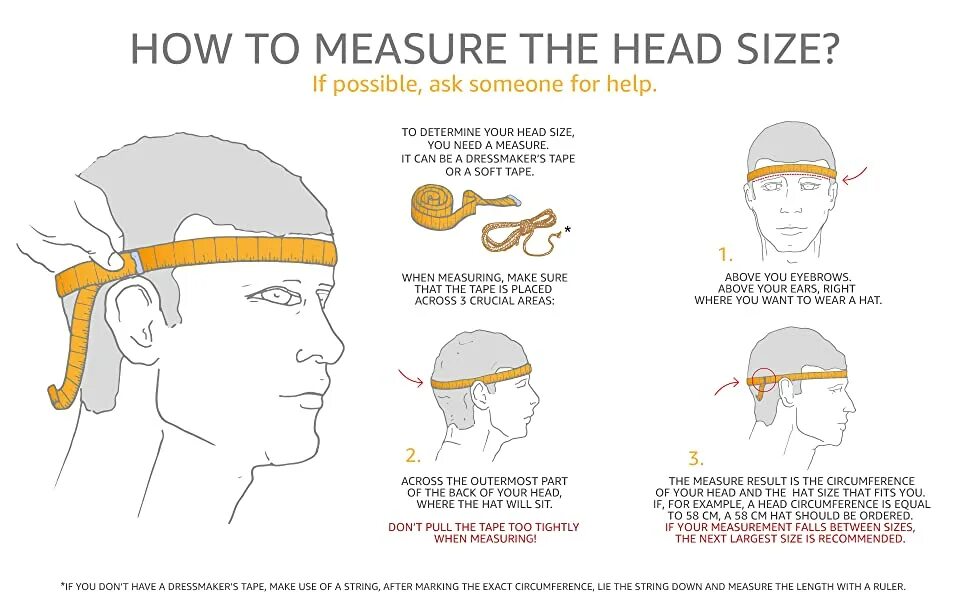 HOW TO MEASURE THE HEAD SIZE?

If possible, ask someone for help.

TO DETERMINE YOUR HEAD SIZE, YOU NEED A MEASURE. IT CAN BE A DRESSMAKER'S TAPE OR A SOFT TAPE.

*

WHEN MEASURING, MAKE SURE THAT THE TAPE IS PLACED ACROSS 3 CRUCIAL AREAS:

1.

ABOVE YOU EYEBROWS. ABOVE YOUR EARS, RIGHT WHERE YOU WANT TO WEAR A HAT.

2.

ACROSS THE OUTERMOST PART OF THE BACK OF YOUR HEAD, WHERE THE HAT WILL SIT.

DON'T PULL THE TAPE TOO TIGHTLY WHEN MEASURING!

3.

THE MEASURE RESULT IS THE CIRCUMFERENCE OF YOUR HEAD AND THE HAT SIZE THAT FITS YOU. IF, FOR EXAMPLE, A HEAD CIRCUMFERENCE IS EQUAL TO 58 CM, A 58 CM HAT SHOULD BE ORDERED.

IF YOUR MEASUREMENT FALLS BETWEEN SIZES, THE NEXT LARGEST SIZE IS RECOMMENDED.

*IF YOU DON'T HAVE A DRESSMAKER'S TAPE, MAKE USE OF A STRING, AFTER MARKING THE EXACT CIRCUMFERENCE, LIE THE STRING DOWN AND MEASURE THE LENGTH WITH A RULER.