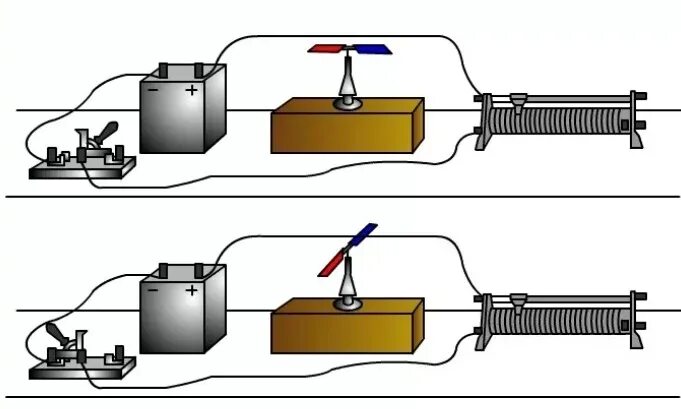 − +

− +