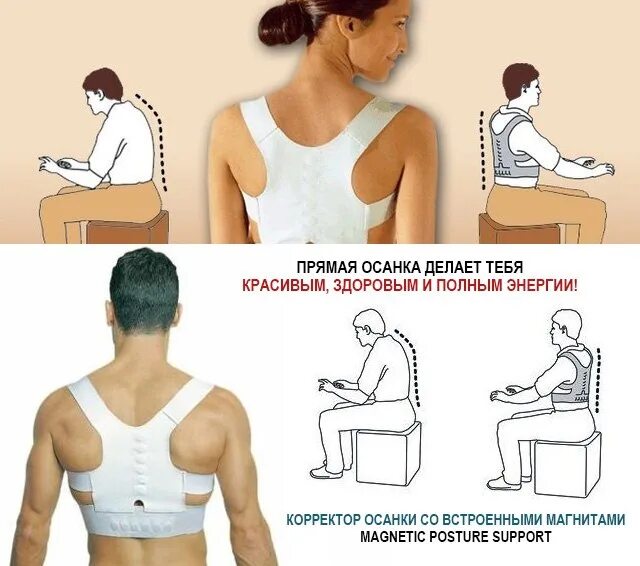 ПРЯМАЯ ОСАНКА ДЕЛАЕТ ТЕБЯ
КРАСИВЫМ, ЗДОРОВЫМ И ПОЛНЫМ ЭНЕРГИИ!

КОРРЕКТОР ОСАНКИ СО ВСТРОЕННЫМИ МАГНИТАМИ
MAGNETIC POSTURE SUPPORT