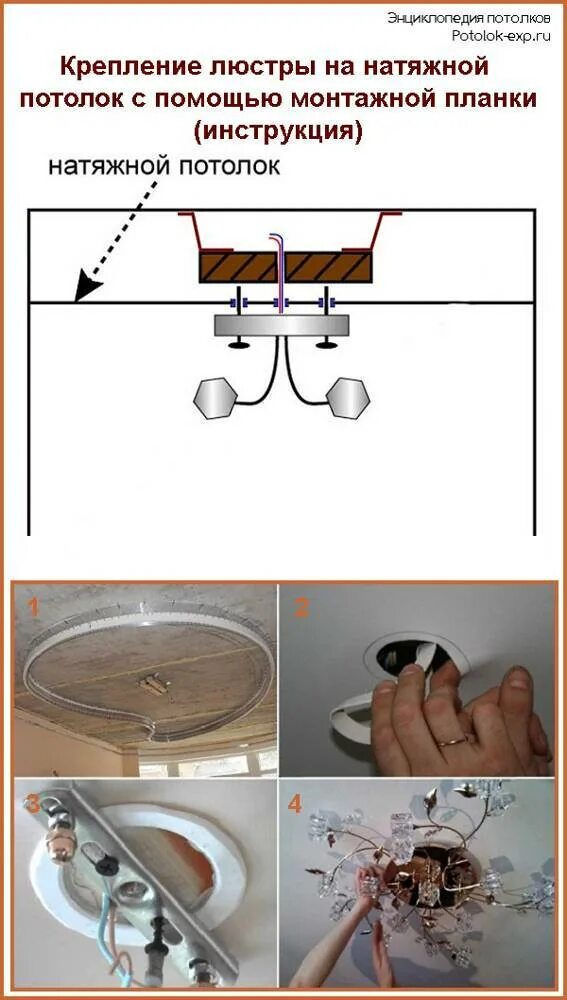 Энциклопедия потолков
Potolok-exp.ru

Крепление люстры на натяжной потолок с помощью монтажной планки (инструкция)

натяжной потолок

1

2

3

4