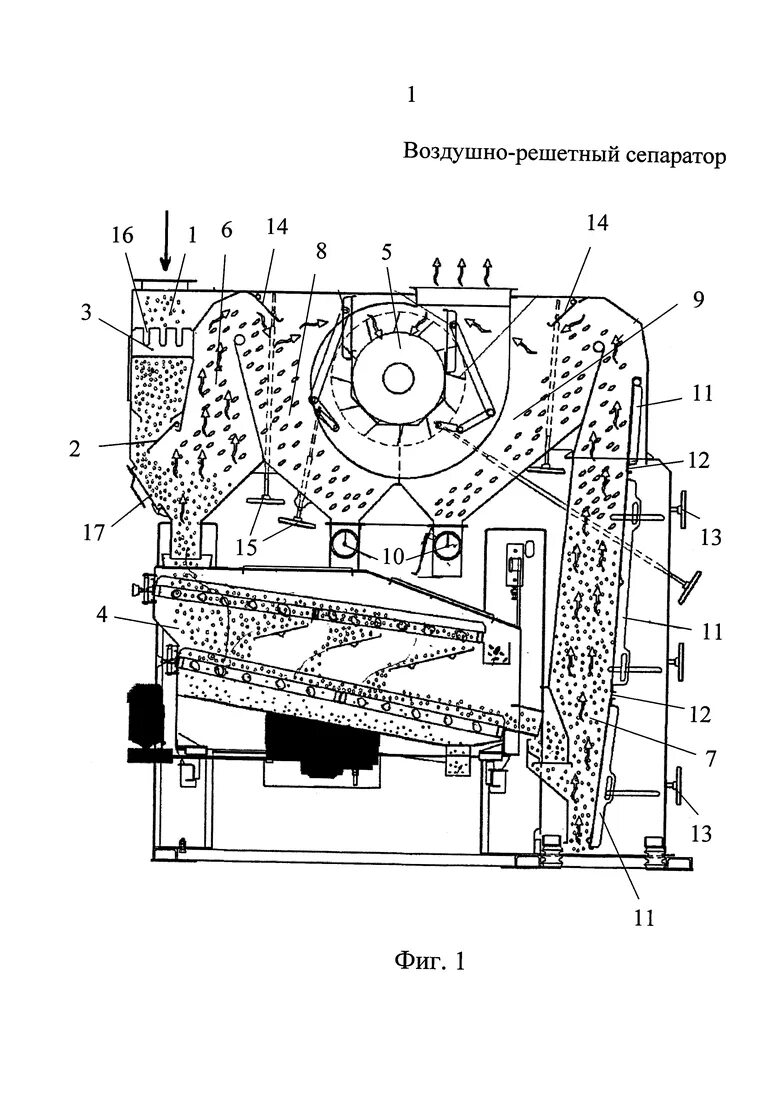 1

Воздушно-решетный сепаратор

16
1
6
14
8
5
14
9
3
11
2
12
17
15
10
13
4
11
12
7
13
11

Фиг. 1