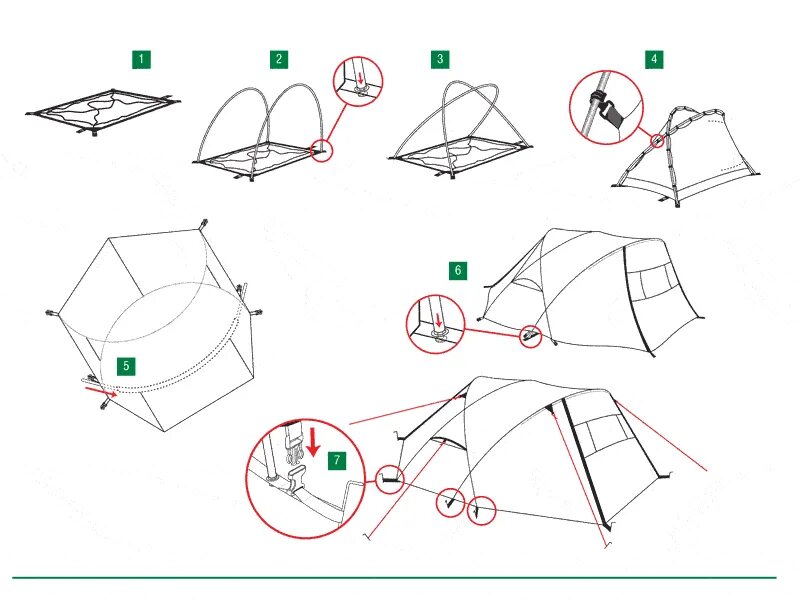 1

2

3

4

5

6

7