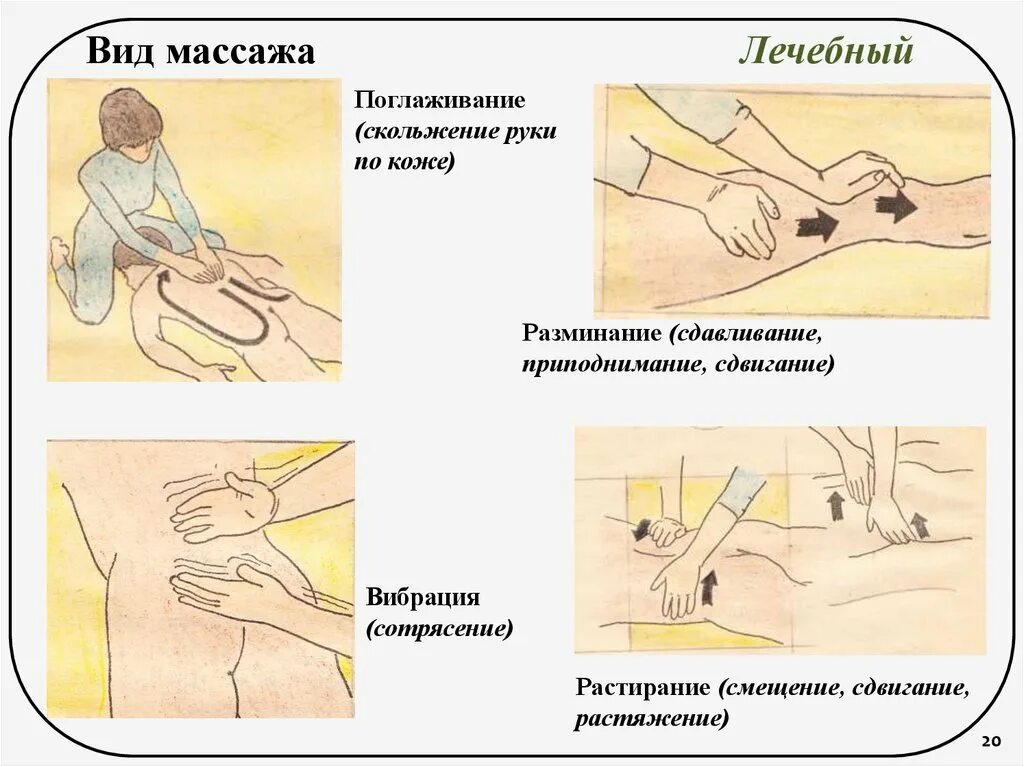 Вид массажа

Лечебный

Поглаживание (скольжение руки по коже)

Разминание (сдавливание, приподнимание, сдвигание)

Вибрация (сотрясение)

Растирание (смещение, сдвигание, растяжение)

20