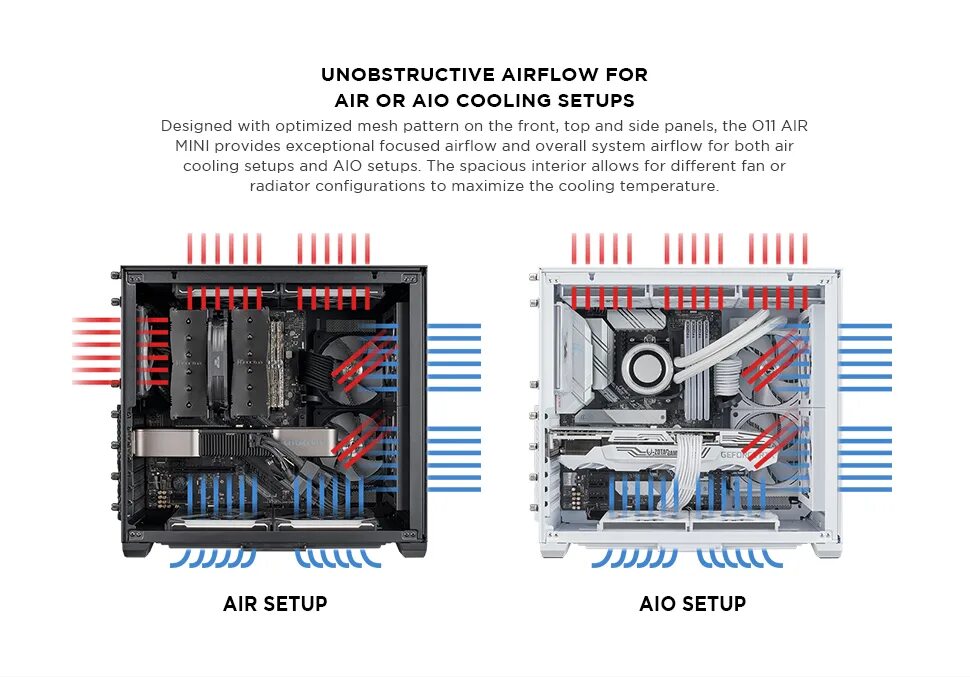 UNOBSTRUCTIVE AIRFLOW FOR AIR OR AIO COOLING SETUPS

Designed with optimized mesh pattern on the front, top and side panels, the O11 AIR MINI provides exceptional focused airflow and overall system airflow for both air cooling setups and AIO setups. The spacious interior allows for different fan or radiator configurations to maximize the cooling temperature.

AIR SETUP

AIO SETUP