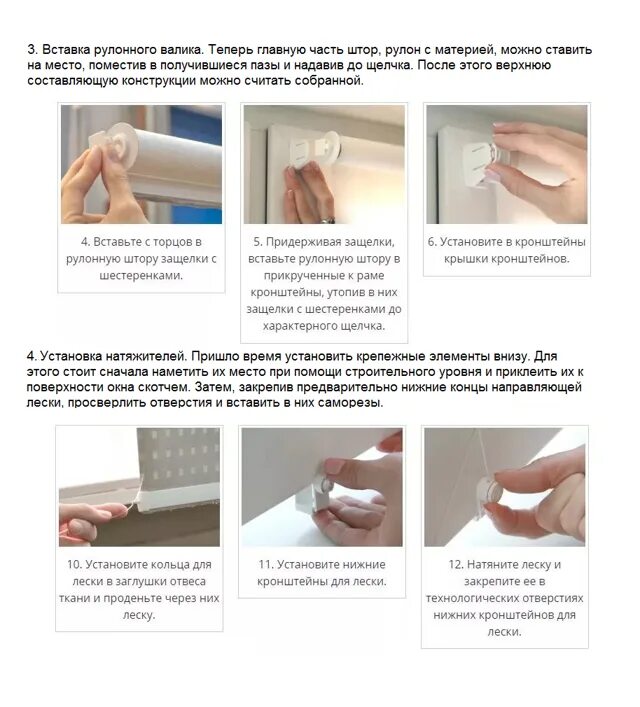 3. Вставка рулонного валика. Теперь главную часть штор, рулон с материей, можно ставить на место, поместив в получившиеся пазы и надавив до щелчка. После этого верхнюю составляющую конструкции можно считать собранной.

4. Вставьте с торцов в рулонную штору защелки с шестеренками.

5. Придерживая защелки, вставьте рулонную штору в прикрученные к раме кронштейны, утопив в них защелки с шестеренками до характерного щелчка.

6. Установите в кронштейны крышки кронштейнов.

4. Установка натяжителей. Пришло время установить крепежные элементы внизу. Для этого стоит сначала наметить их место при помощи строительного уровня и приклеить их к поверхности окна скотчем. Затем, закрепив предварительно нижние концы направляющей лески, просверлить отверстия и вставить в них саморезы.

10. Установите кольца для лески в заглушки отвеса ткани и проденьте через них леску.

11. Установите нижние кронштейны для лески.

12. Натяните леску и закрепите ее в технологических отверстиях нижних кронштейнов для лески.