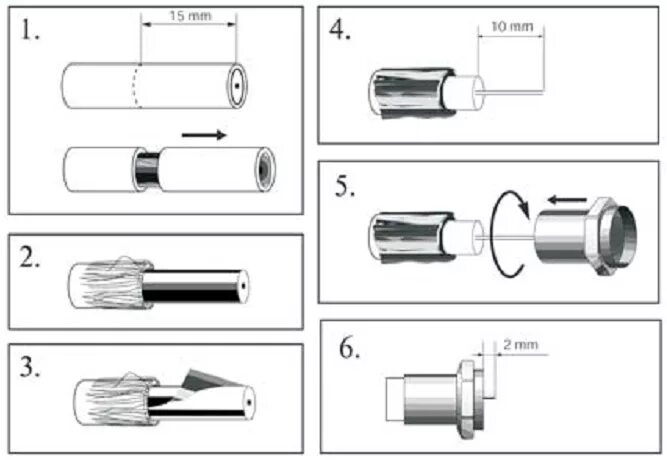 1.

15 mm

2.

3.

4.

10 mm

5.

6.

2 mm