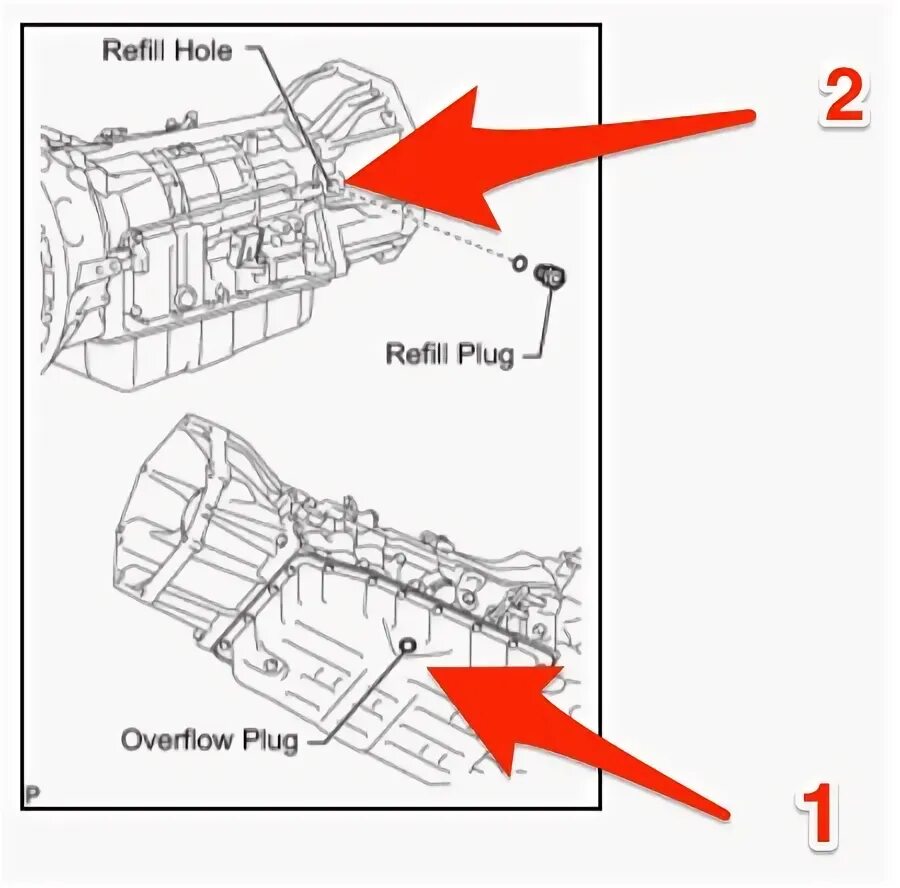 Refill Hole

2

Refill Plug

Overflow Plug

P

1