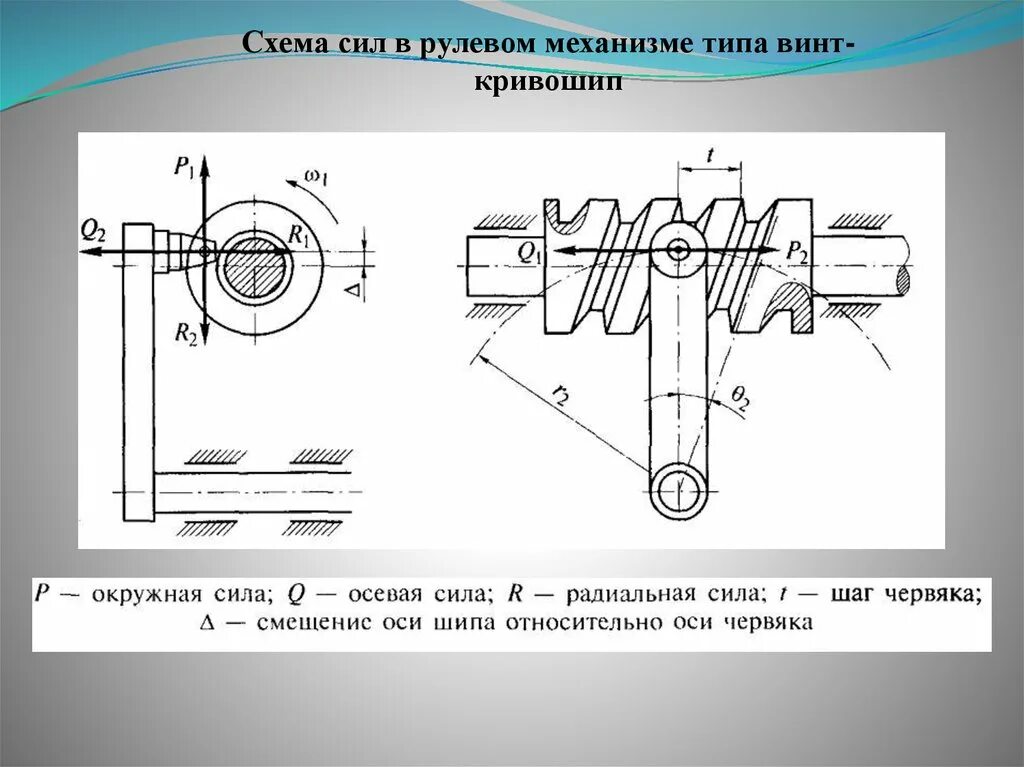 Схема сил в рулевом механизме типа винт-кривошип

$P_1$

$\omega_1$

$Q_2$

$R_1$

$\Delta$

$R_2$

$t$

$Q_1$

$P_2$

$r_2$

$\theta_2$

$P$ — окружная сила; $Q$ — осевая сила; $R$ — радиальная сила; $t$ — шаг червяка; $\Delta$ — смещение оси шипа относительно оси червяка