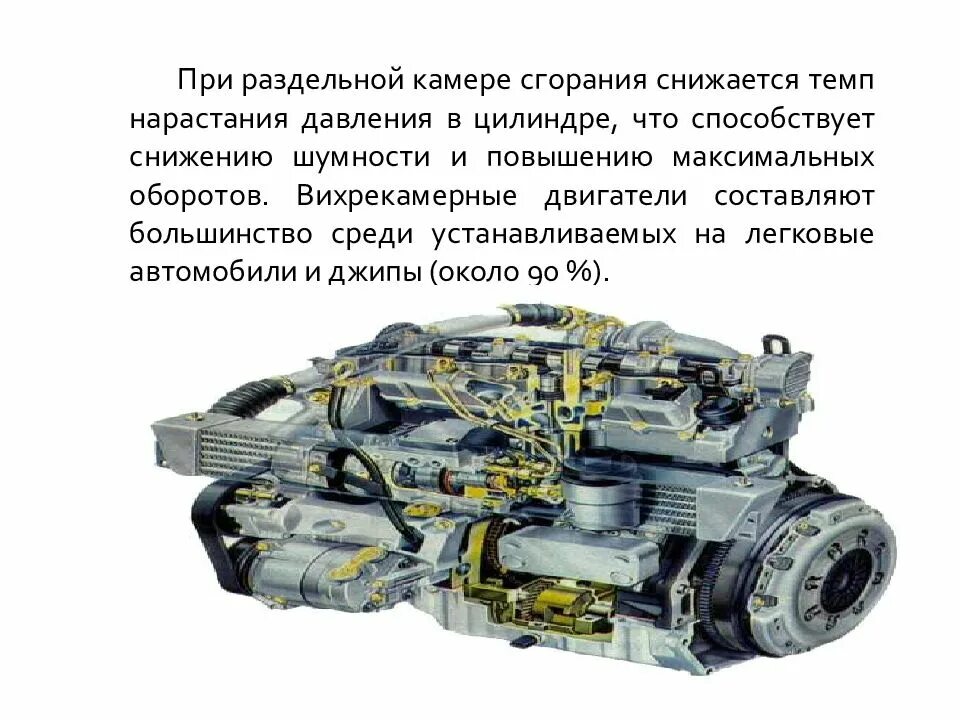 При раздельной камере сгорания снижается темп нарастания давления в цилиндре, что способствует снижению шумности и повышению максимальных оборотов. Вихрекамерные двигатели составляют большинство среди устанавливаемых на легковые автомобили и джипы (около 90 %).