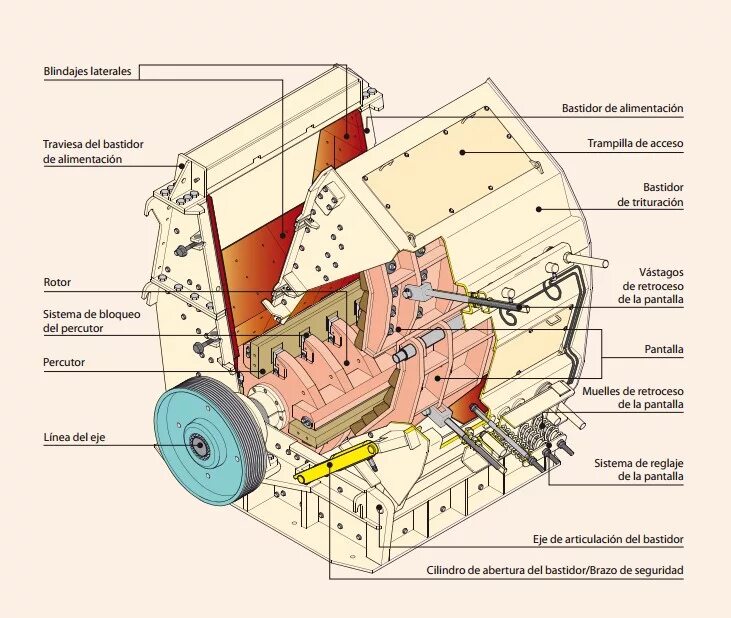 Blindajes laterales

Traviesa del bastidor de alimentación

Rotor

Sistema de bloqueo del percutor

Percutor

Línea del eje

Bastidor de alimentación

Trampilla de acceso

Bastidor de trituración

Vástagos de retroceso de la pantalla

Pantalla

Muelles de retroceso de la pantalla

Sistema de reglaje de la pantalla

Eje de articulación del bastidor

Cilindro de abertura del bastidor/Brazo de seguridad