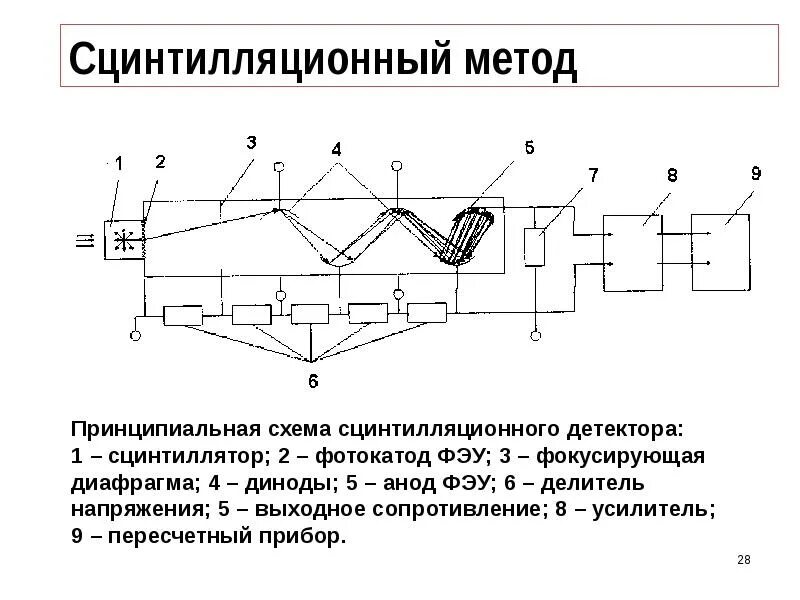 Сцинтилляционный метод

1
2
3
4
5
7
8
9
6

Принципиальная схема сцинтилляционного детектора: 1 – сцинтиллятор; 2 – фотокатод ФЭУ; 3 – фокусирующая диафрагма; 4 – диноды; 5 – анод ФЭУ; 6 – делитель напряжения; 5 – выходное сопротивление; 8 – усилитель; 9 – пересчетный прибор.

28