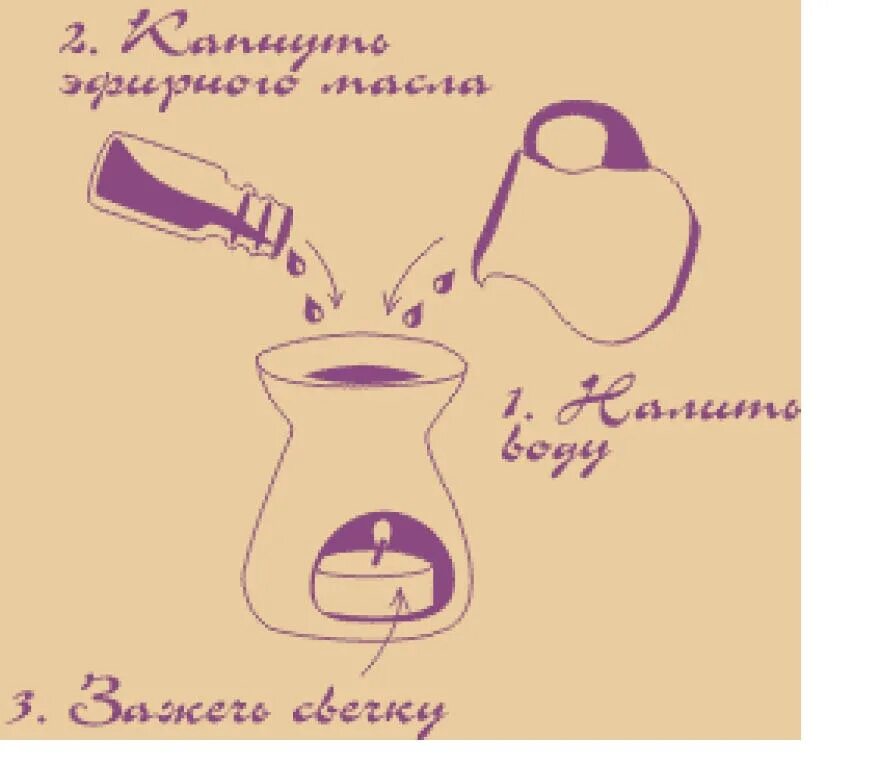 2. Капнуть эфирного масла

1. Налить воду

3. Зажечь свечку