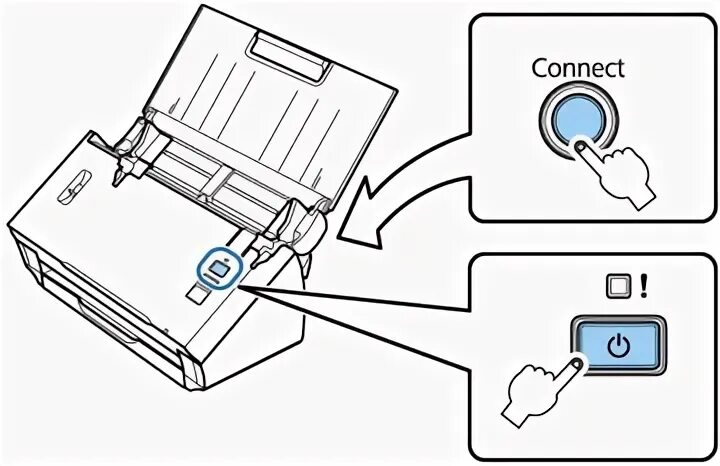 Connect

!