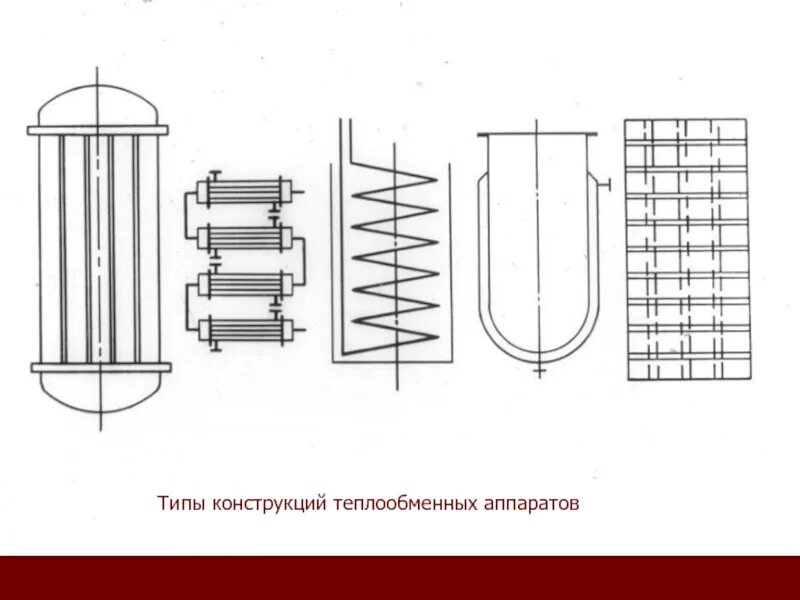 Типы конструкций теплообменных аппаратов