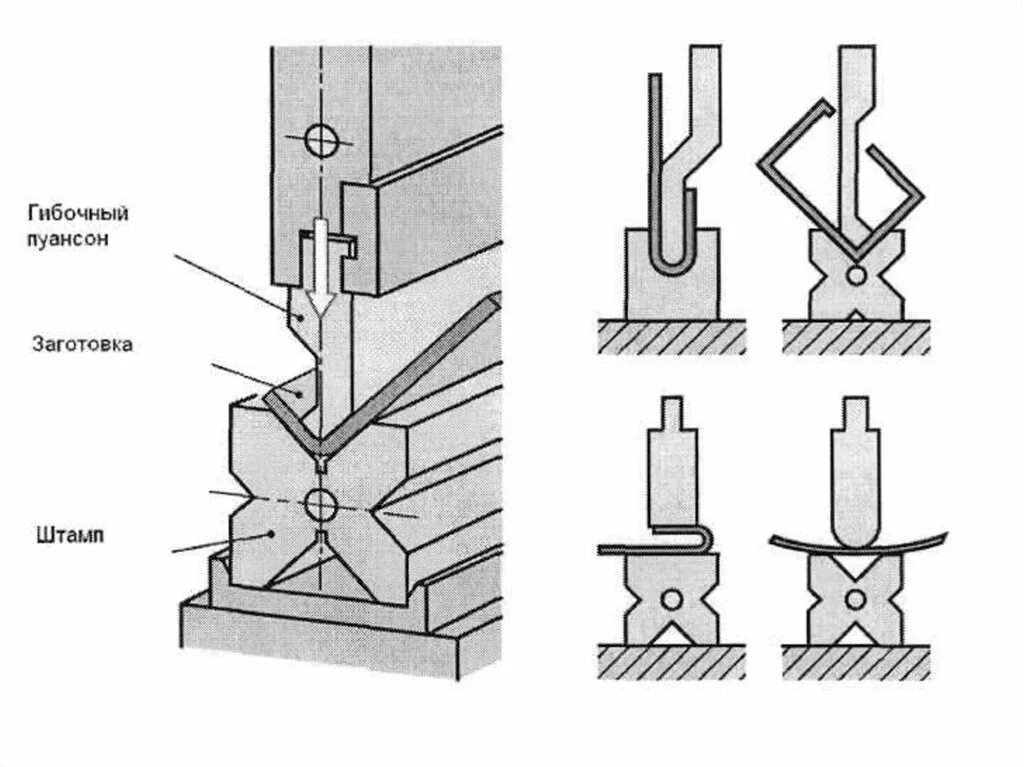 Гибочный пуансон

Заготовка

Штамп