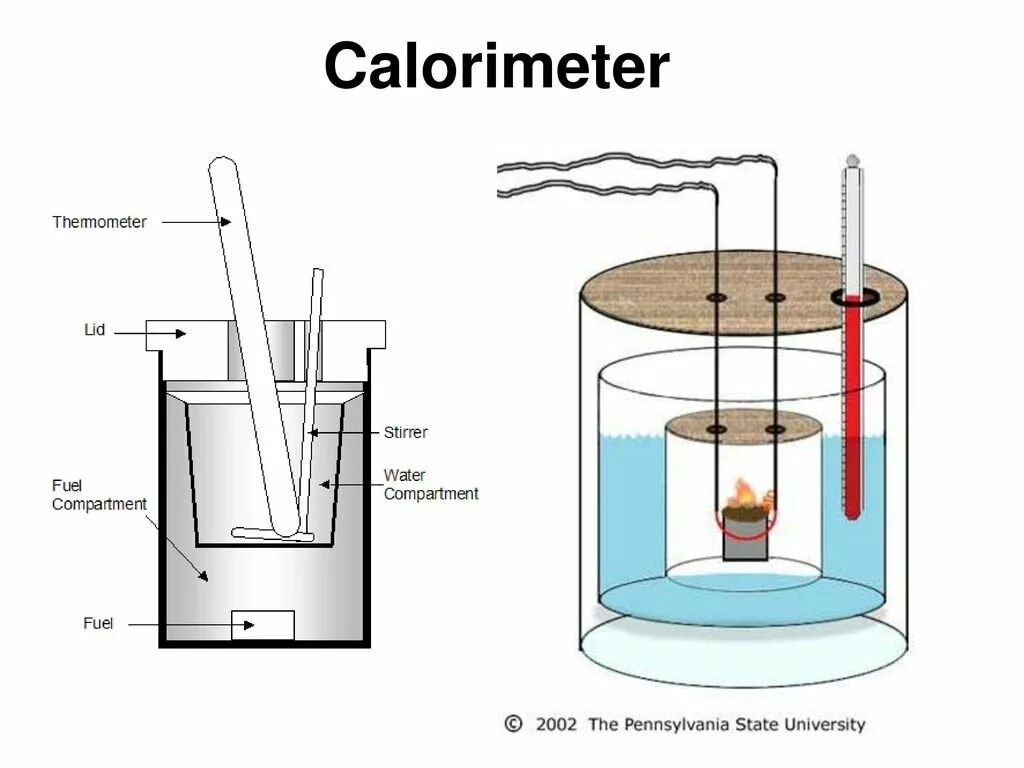 Calorimeter

Thermometer
Lid
Stirrer
Water Compartment
Fuel Compartment
Fuel

© 2002 The Pennsylvania State University