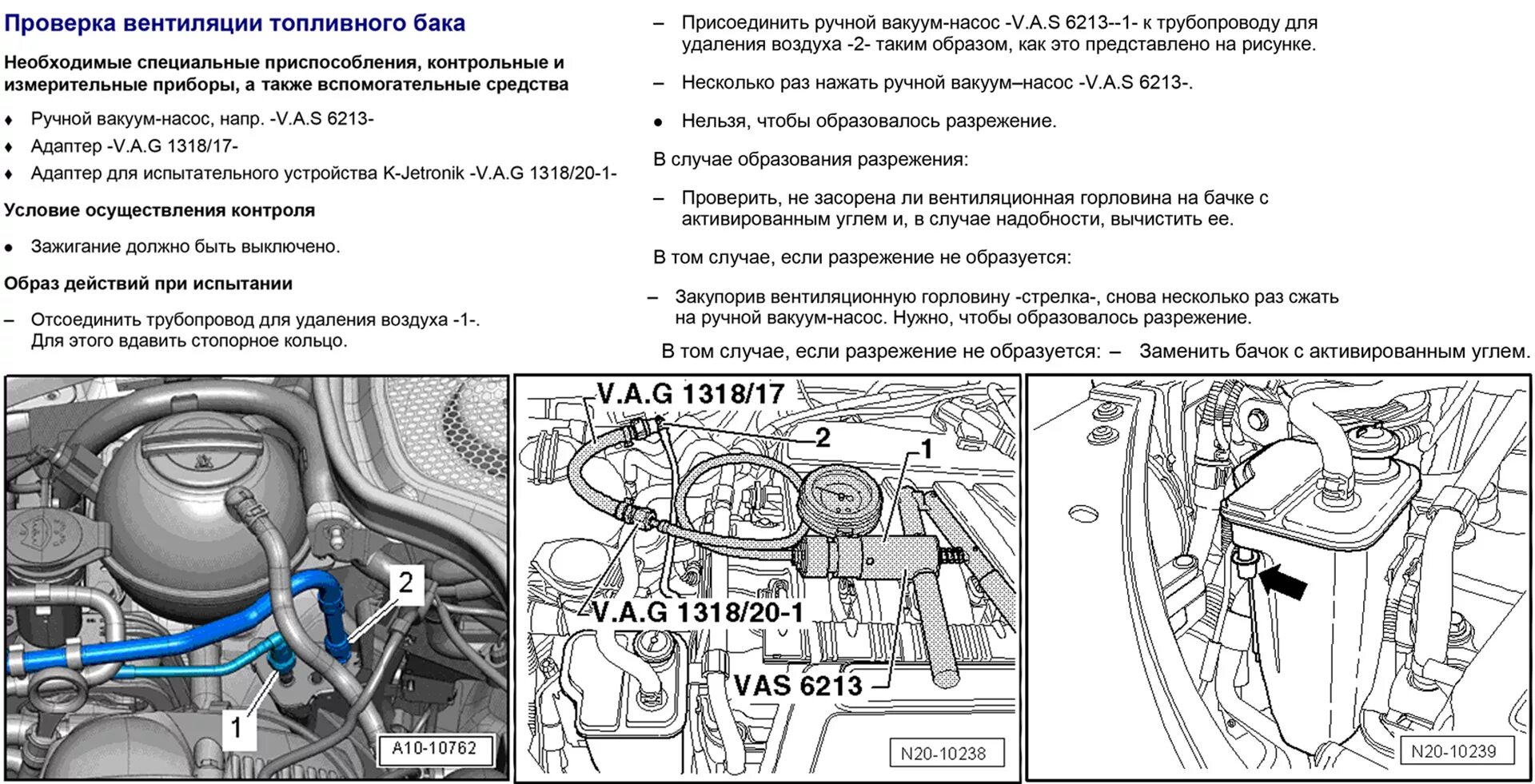 Проверка вентиляции топливного бака

Необходимые специальные приспособления, контрольные и измерительные приборы, а также вспомогательные средства

♦ Ручной вакуум-насос, напр. -V.A.S 6213-

♦ Адаптер -V.A.G 1318/17-

♦ Адаптер для испытательного устройства K-Jetronik -V.A.G 1318/20-1-

Условие осуществления контроля

● Зажигание должно быть выключено.

Образ действий при испытании

– Отсоединить трубопровод для удаления воздуха -1-. Для этого вдавить стопорное кольцо.

– Присоединить ручной вакуум-насос -V.A.S 6213--1- к трубопроводу для удаления воздуха -2- таким образом, как это представлено на рисунке.

– Несколько раз нажать ручной вакуум–насос -V.A.S 6213-.

● Нельзя, чтобы образовалось разрежение.

В случае образования разрежения:

– Проверить, не засорена ли вентиляционная горловина на бачке с активированным углем и, в случае надобности, вычистить ее.

В том случае, если разрежение не образуется:

– Закупорив вентиляционную горловину -стрелка-, снова несколько раз сжать на ручной вакуум-насос. Нужно, чтобы образовалось разрежение.

В том случае, если разрежение не образуется: – Заменить бачок с активированным углем.

2

1

A10-10762

V.A.G 1318/17

2

1

V.A.G 1318/20-1

VAS 6213

N20-10238

N20-10239