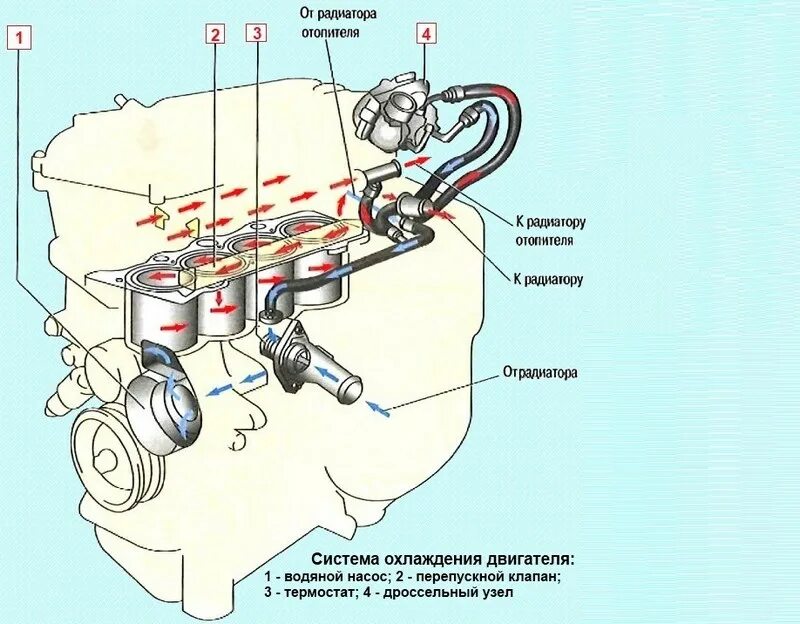 1

2

3

От радиатора отопителя

4

К радиатору отопителя

К радиатору

Отрадиатора

Система охлаждения двигателя:
1 - водяной насос; 2 - перепускной клапан;
3 - термостат; 4 - дроссельный узел