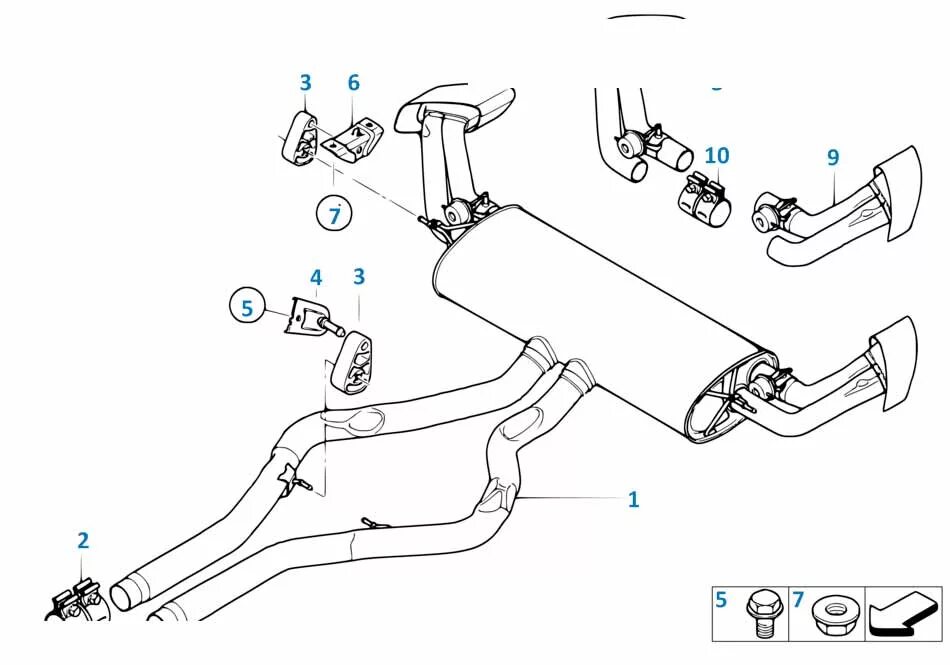 3
6
7
10
9
4
3
5
1
2
5
7